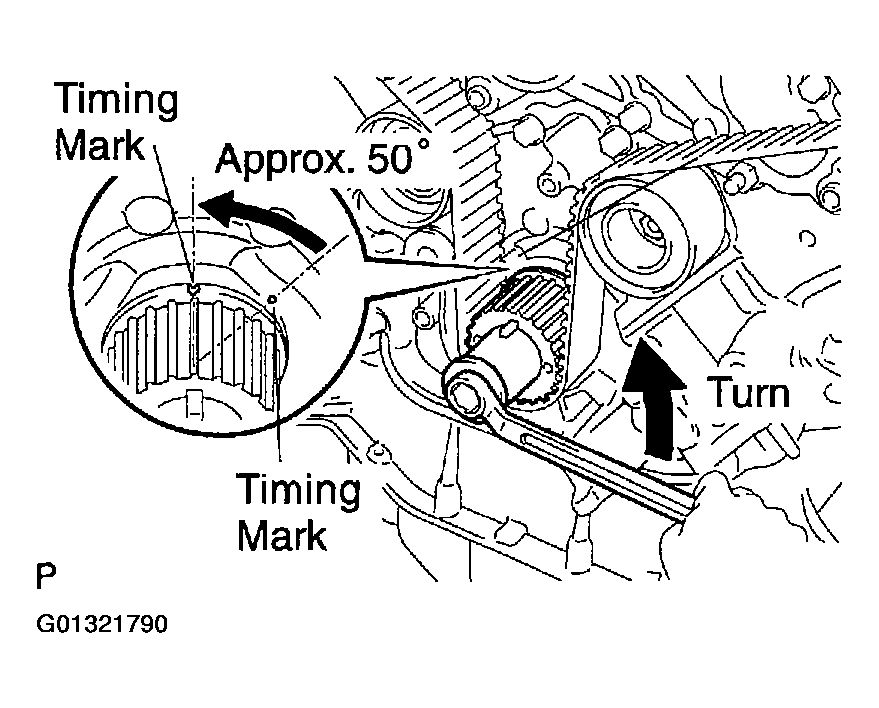 Timing Mark

Approx. 50°

Turn

Timing Mark

P

G01321790