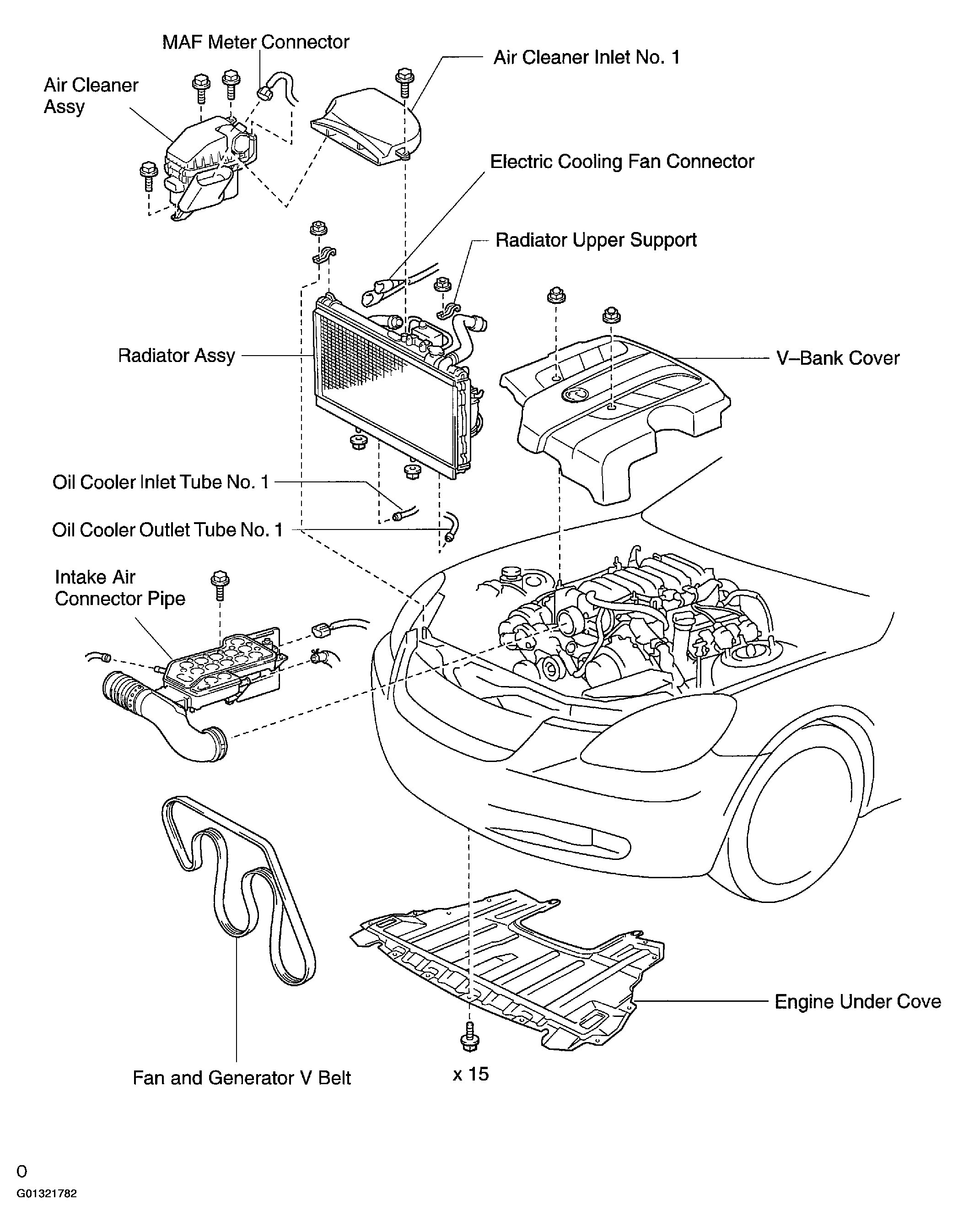 MAF Meter Connector

Air Cleaner Assy

Air Cleaner Inlet No. 1

Electric Cooling Fan Connector

Radiator Upper Support

Radiator Assy

V–Bank Cover

Oil Cooler Inlet Tube No. 1

Oil Cooler Outlet Tube No. 1

Intake Air Connector Pipe

Engine Under Cove

Fan and Generator V Belt

x 15

0

G01321782