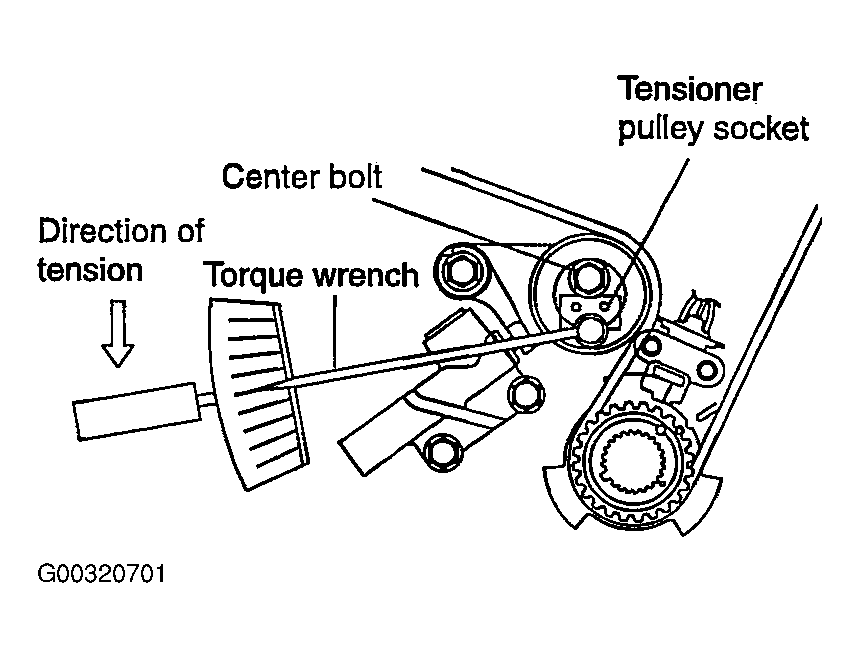 Tensioner pulley socket

Center bolt

Direction of tension

Torque wrench

G00320701