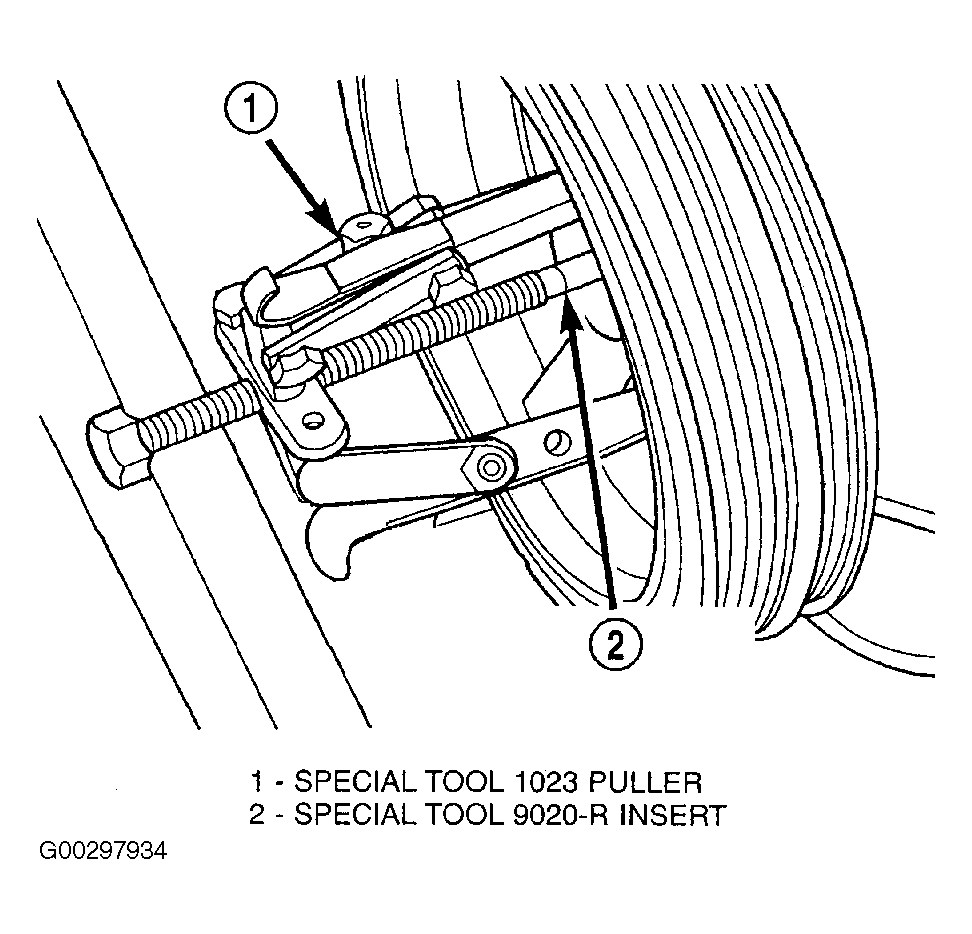 1

2

1 - SPECIAL TOOL 1023 PULLER
2 - SPECIAL TOOL 9020-R INSERT

G00297934