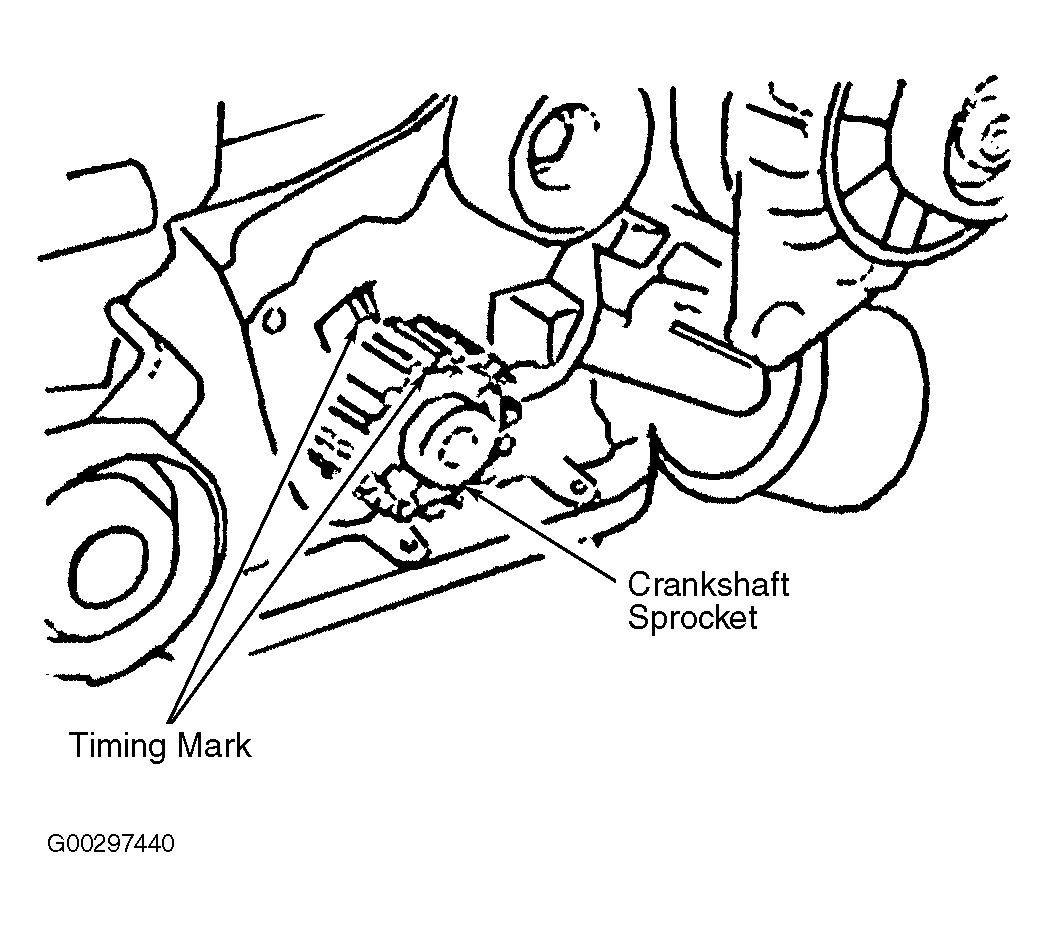 Crankshaft Sprocket

Timing Mark

G00297440