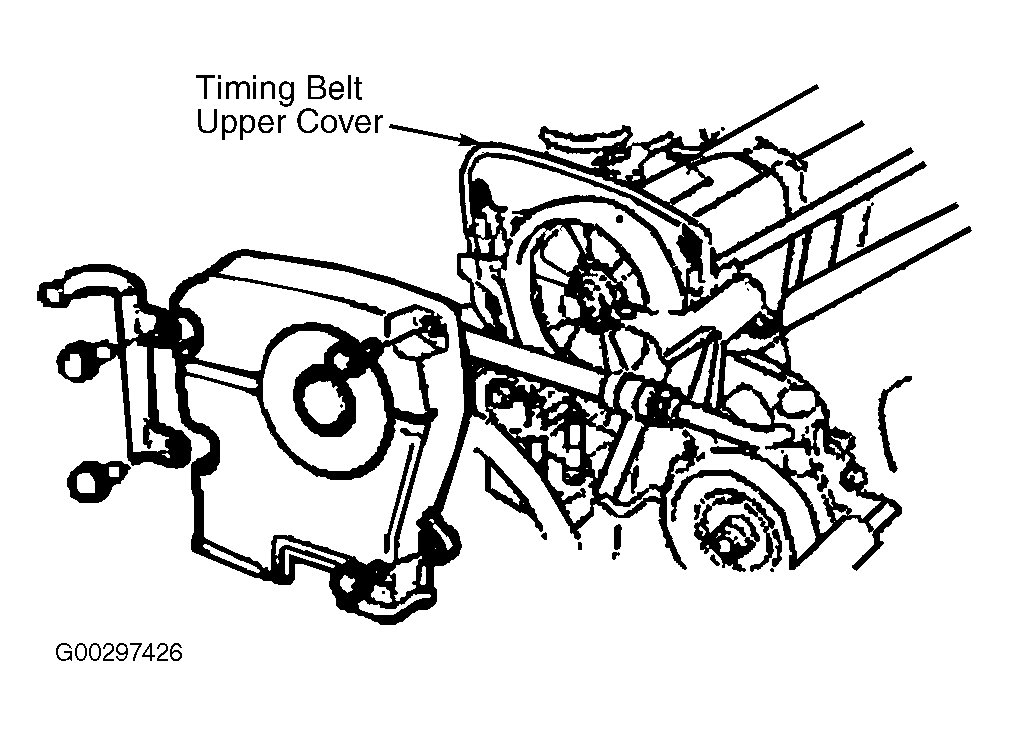 Timing Belt
Upper Cover

G00297426