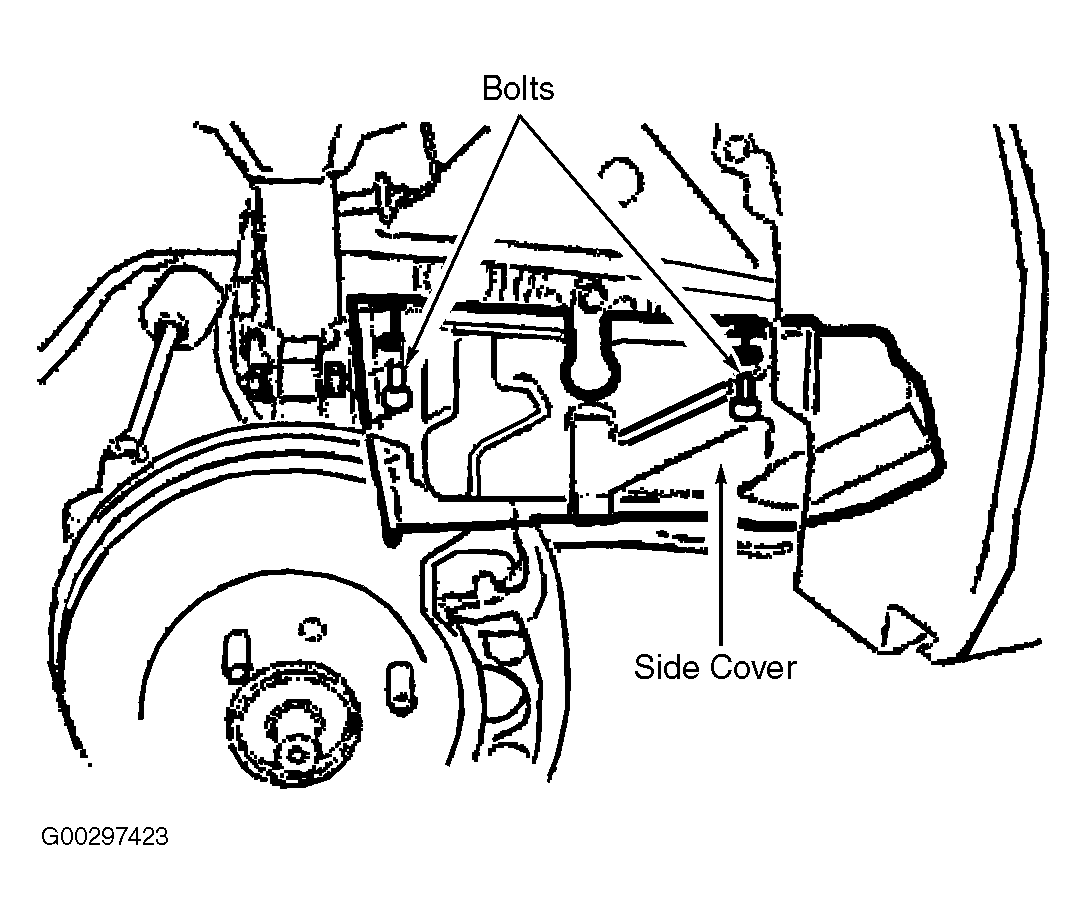 Bolts

Side Cover

G00297423