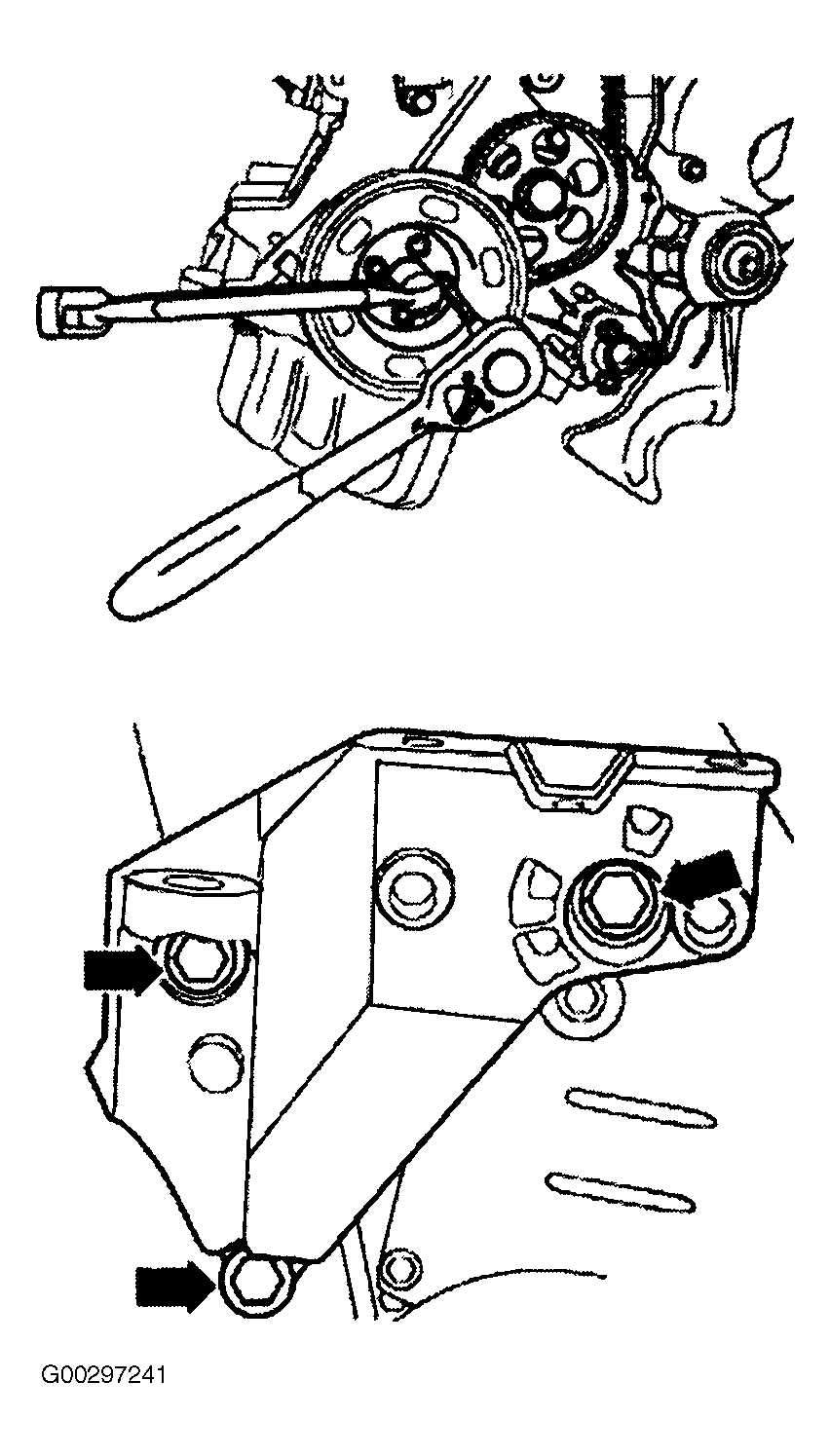 G00297241