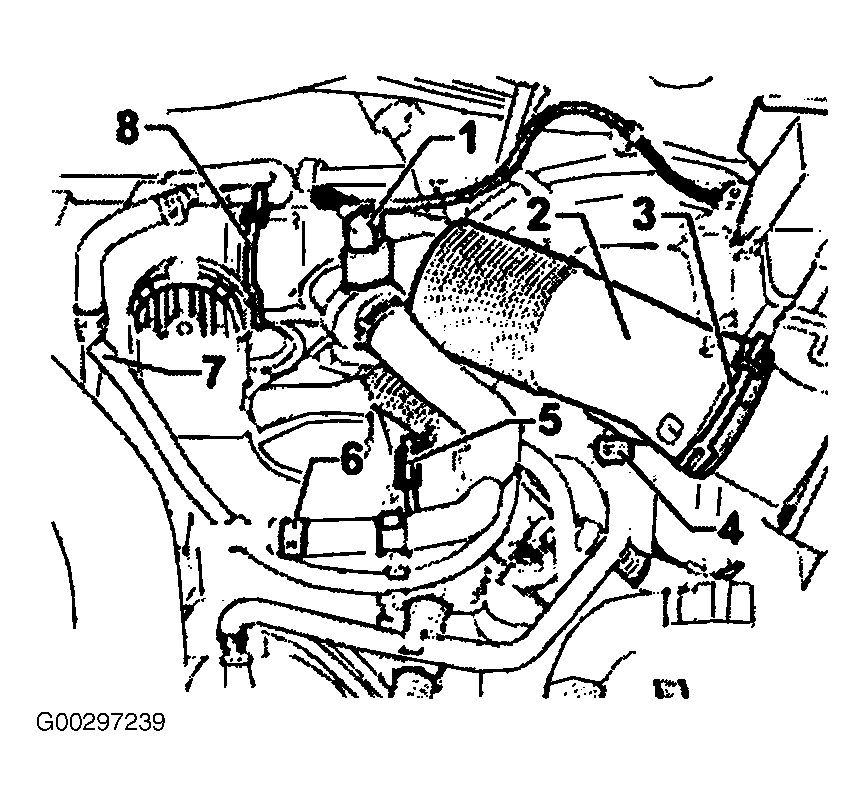 8
1
2
3
7
5
6
4
G00297239