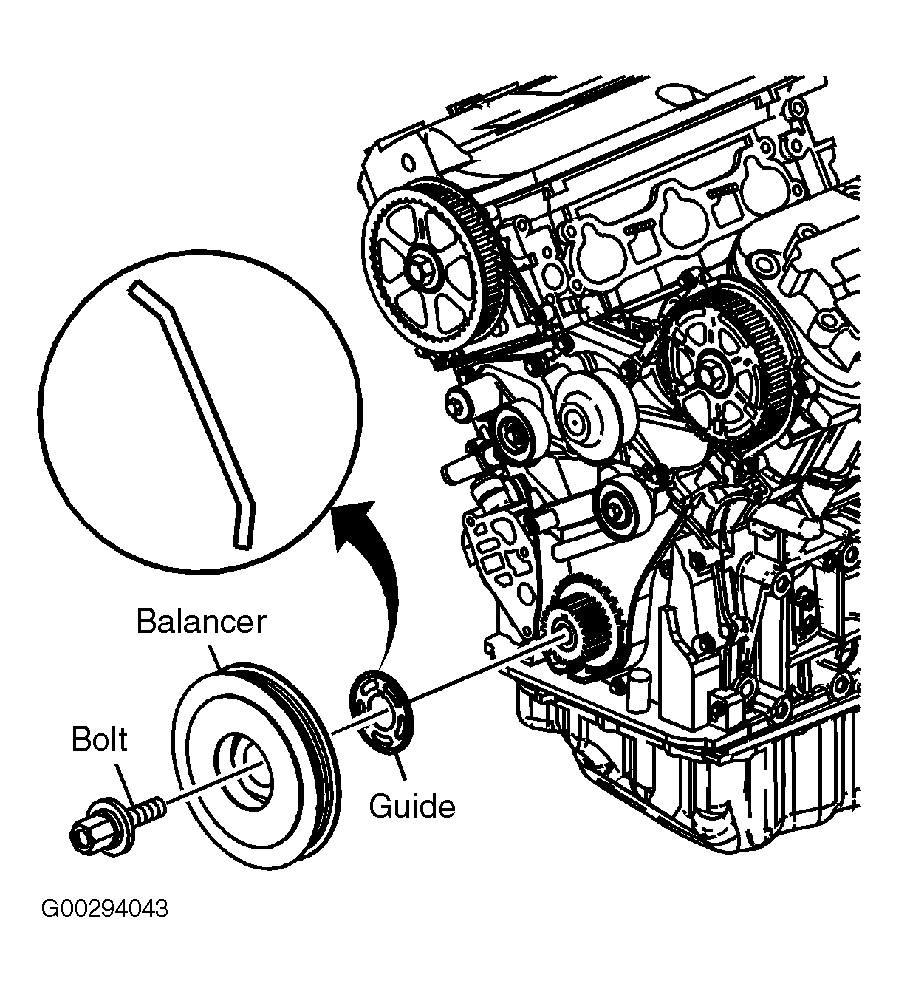 Balancer
Bolt
Guide
G00294043