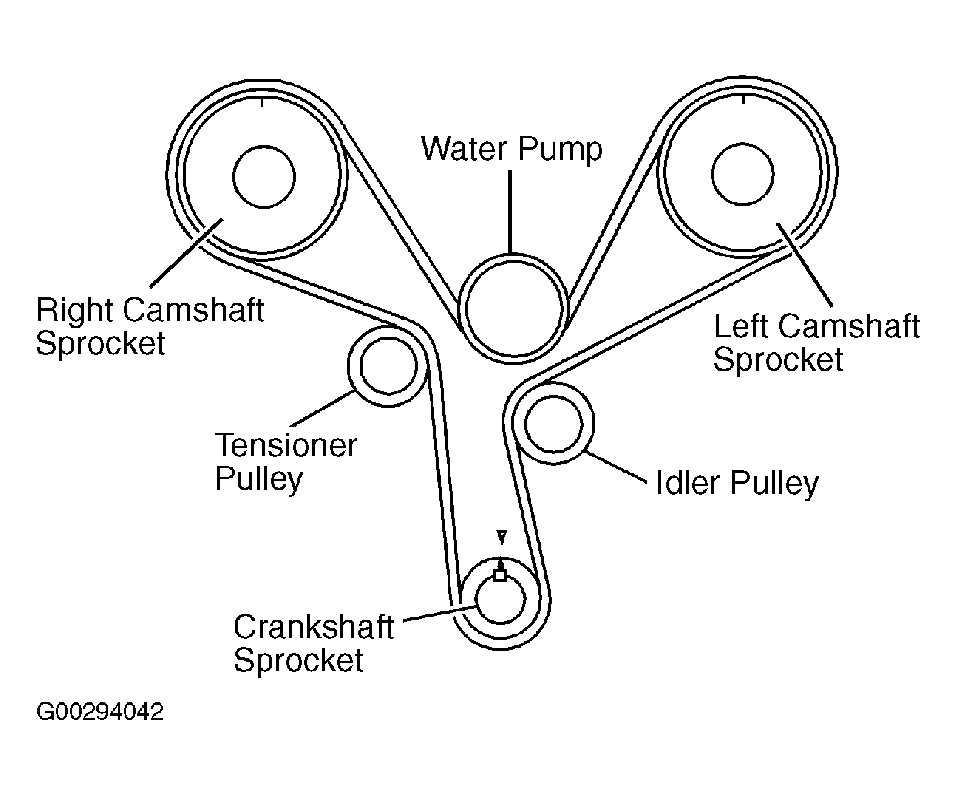 Water Pump

Right Camshaft Sprocket

Left Camshaft Sprocket

Tensioner Pulley

Idler Pulley

Crankshaft Sprocket

G00294042