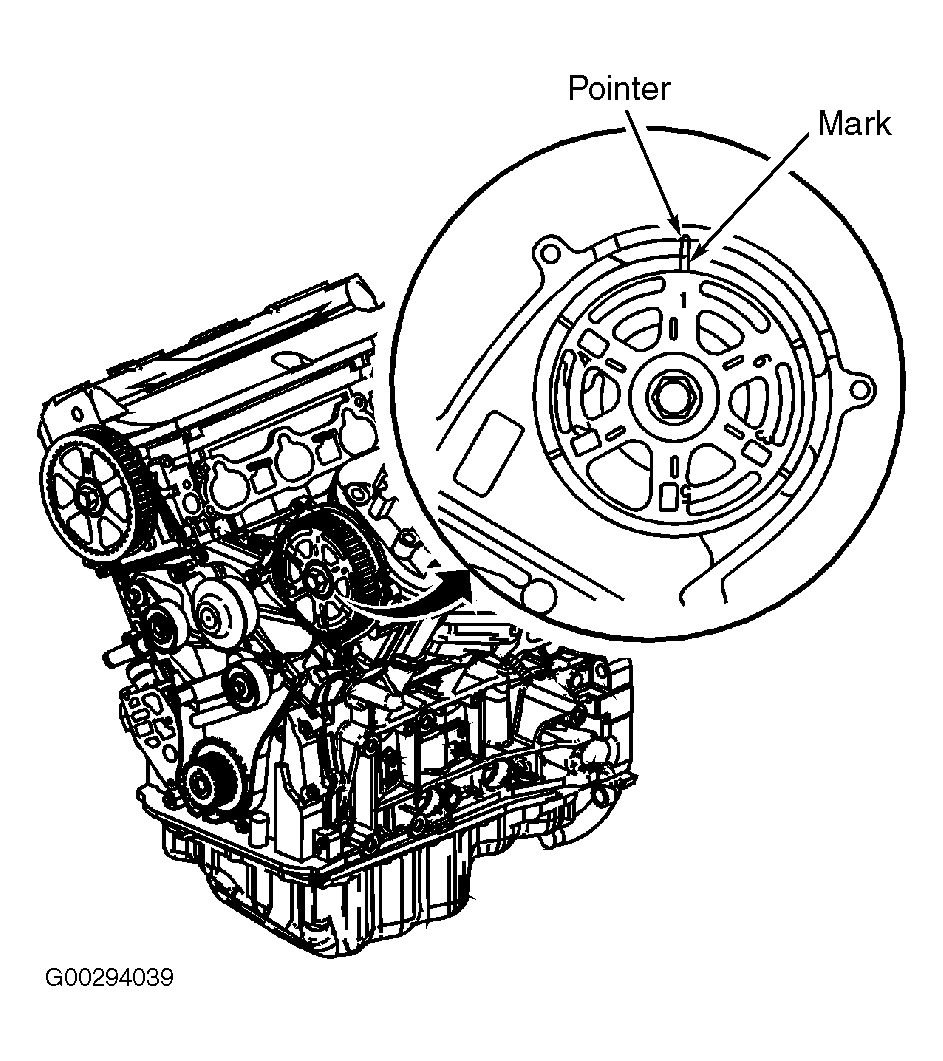 Pointer
Mark
1
G00294039