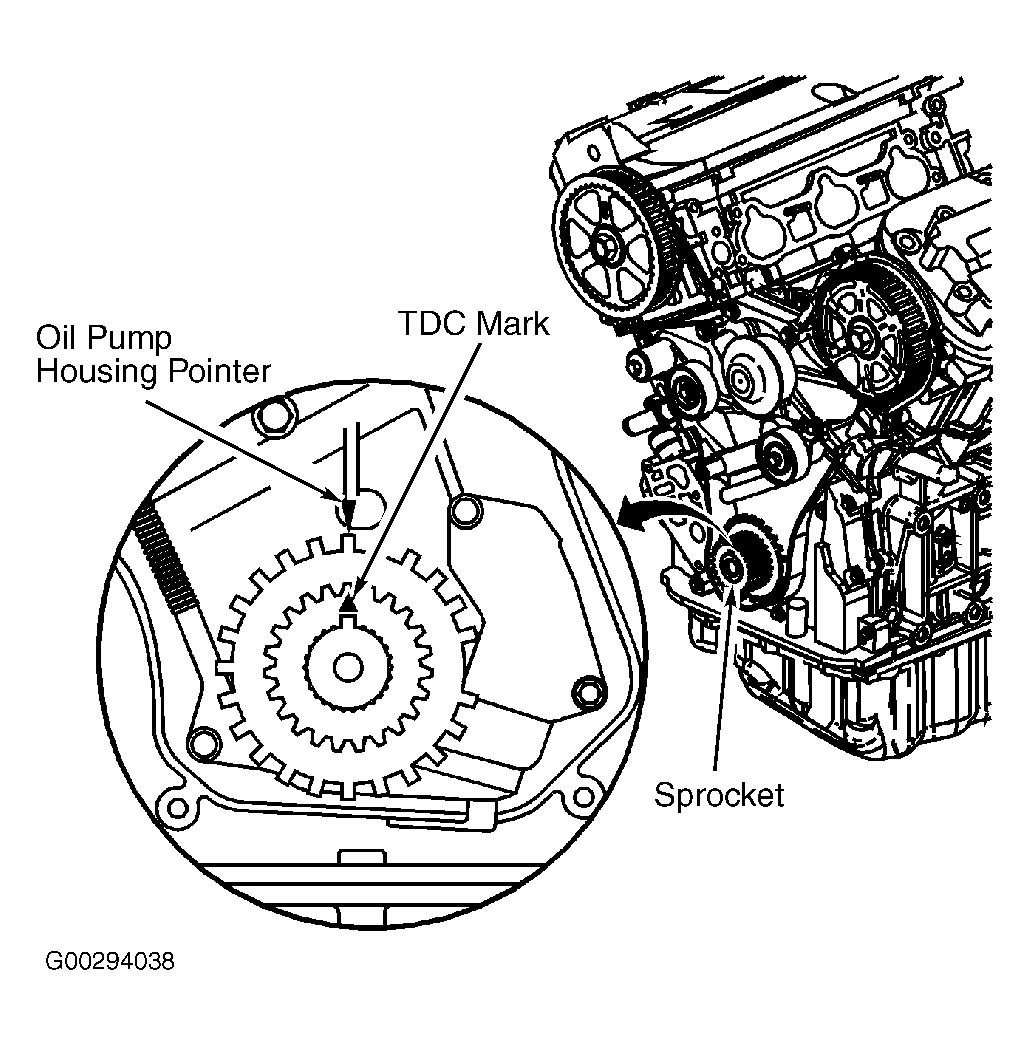 Oil Pump
Housing Pointer

TDC Mark

Sprocket

G00294038