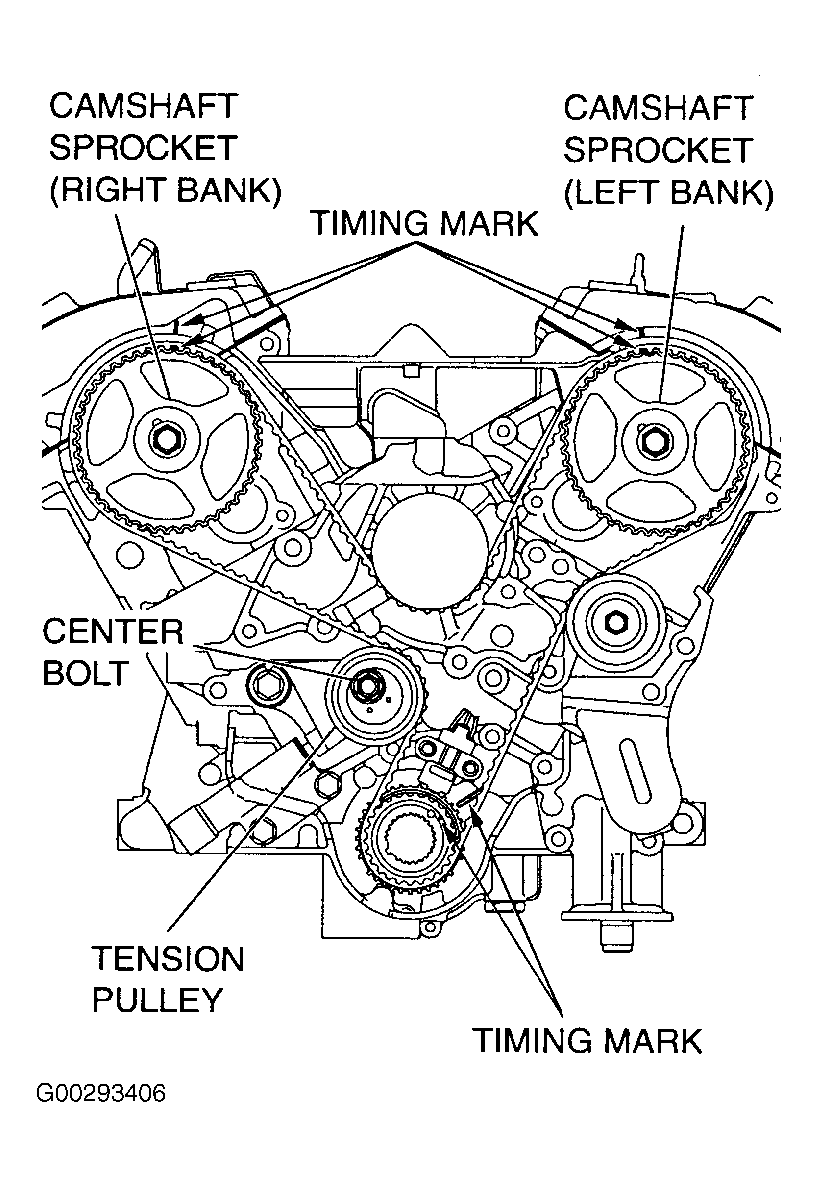 CAMSHAFT SPROCKET (RIGHT BANK)

CAMSHAFT SPROCKET (LEFT BANK)

TIMING MARK

CENTER BOLT

TENSION PULLEY

TIMING MARK

G00293406