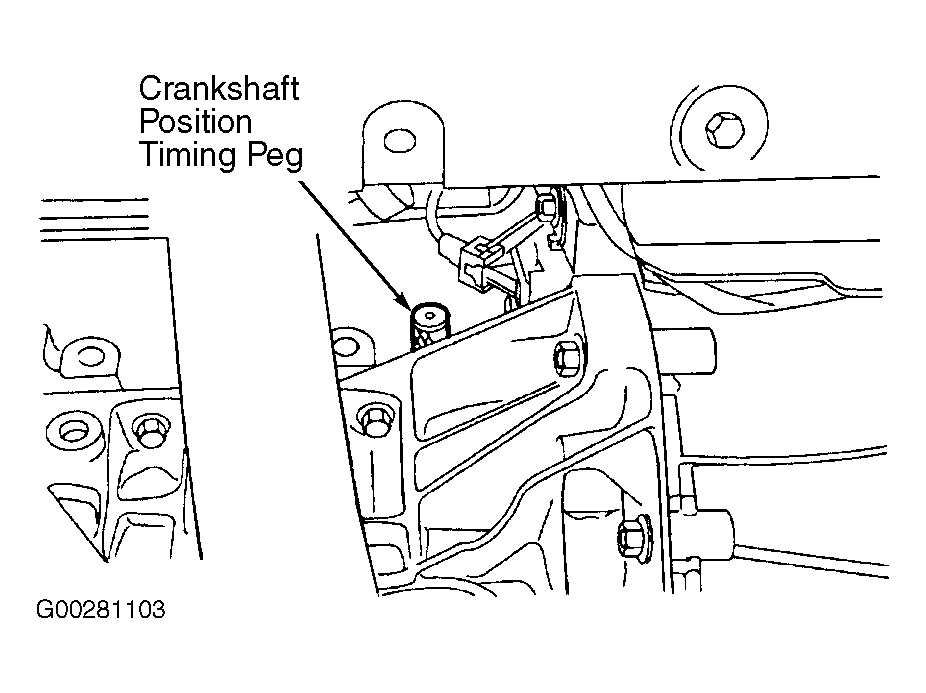 Crankshaft Position Timing Peg

G00281103