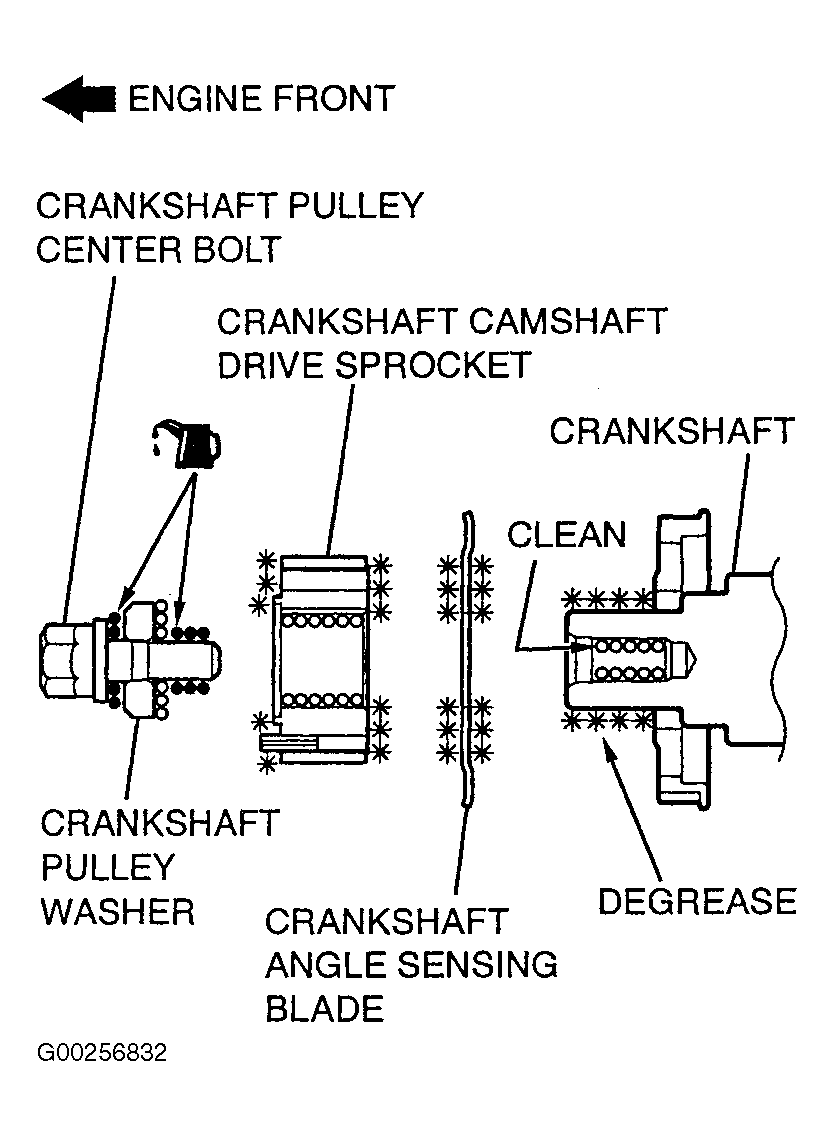 ENGINE FRONT

CRANKSHAFT PULLEY CENTER BOLT

CRANKSHAFT CAMSHAFT DRIVE SPROCKET

CRANKSHAFT

CLEAN

CRANKSHAFT PULLEY WASHER

CRANKSHAFT ANGLE SENSING BLADE

DEGREASE

G00256832