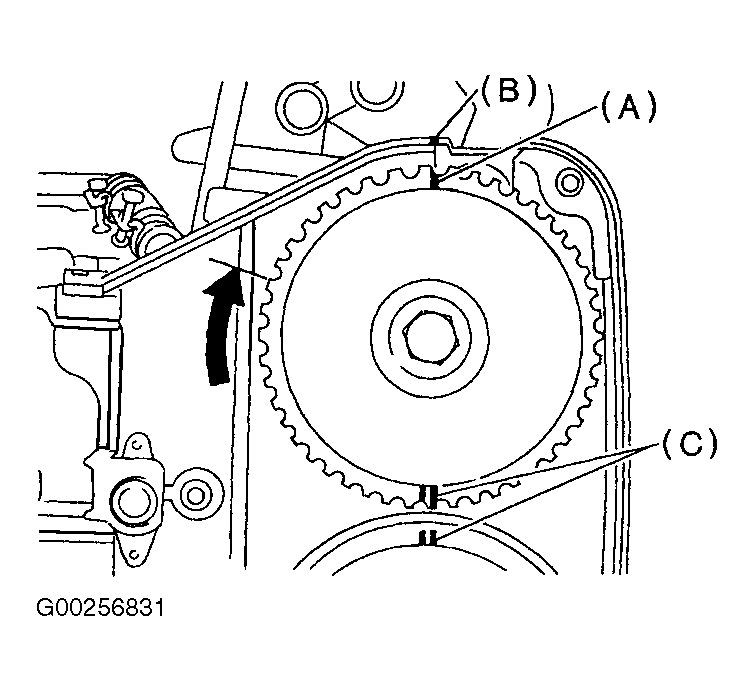 (B)
(A)
(C)
G00256831