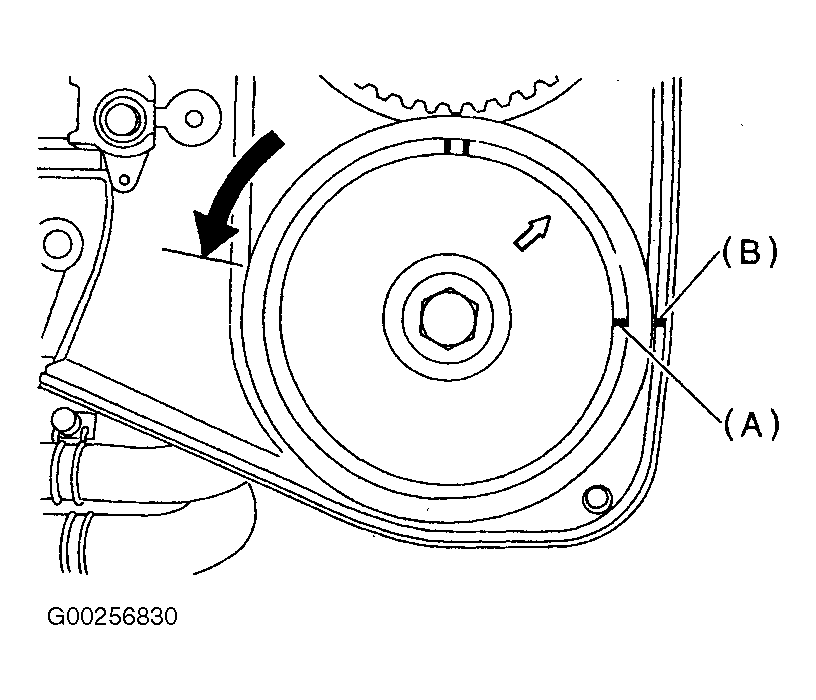 (B)

(A)

G00256830