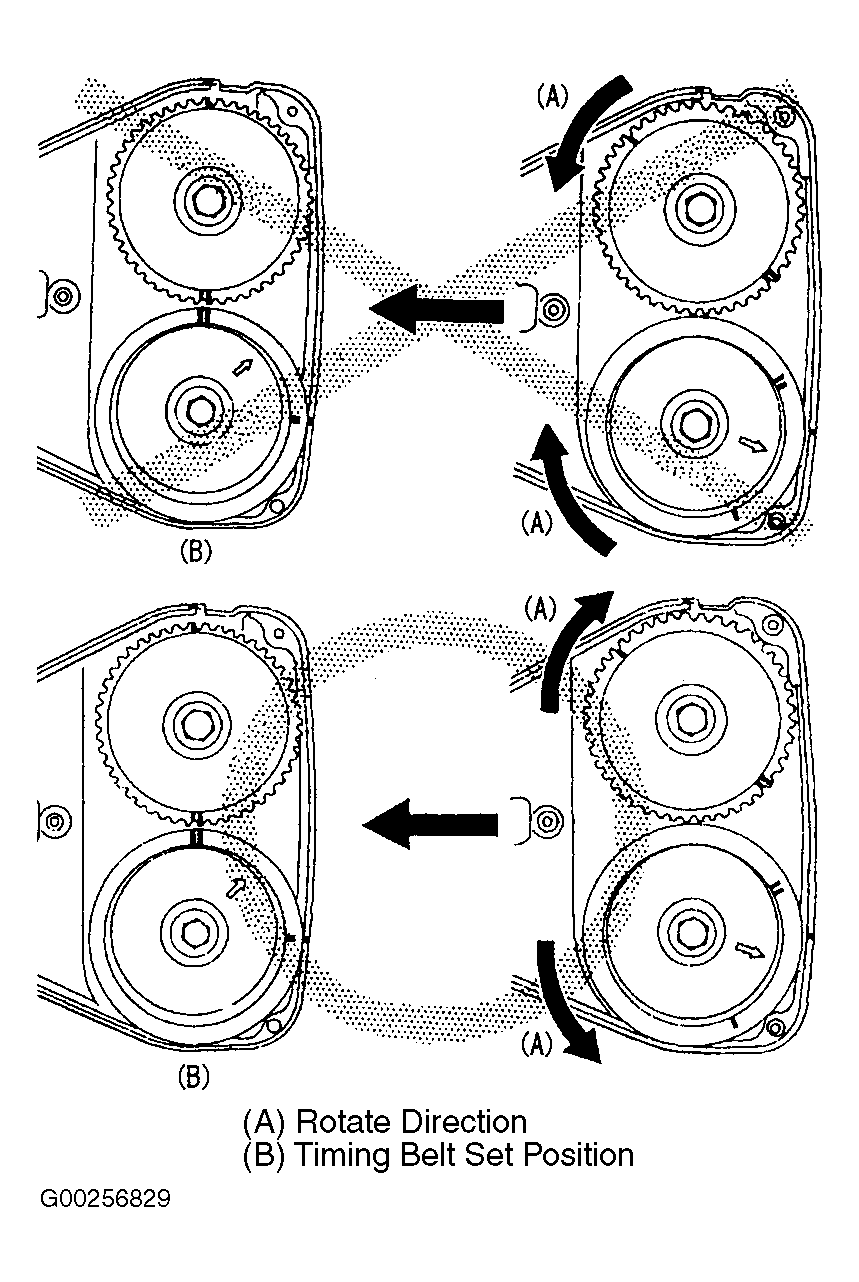 (A)

(A)

(B)

(A)

(A)

(B)

(A) Rotate Direction
(B) Timing Belt Set Position

G00256829