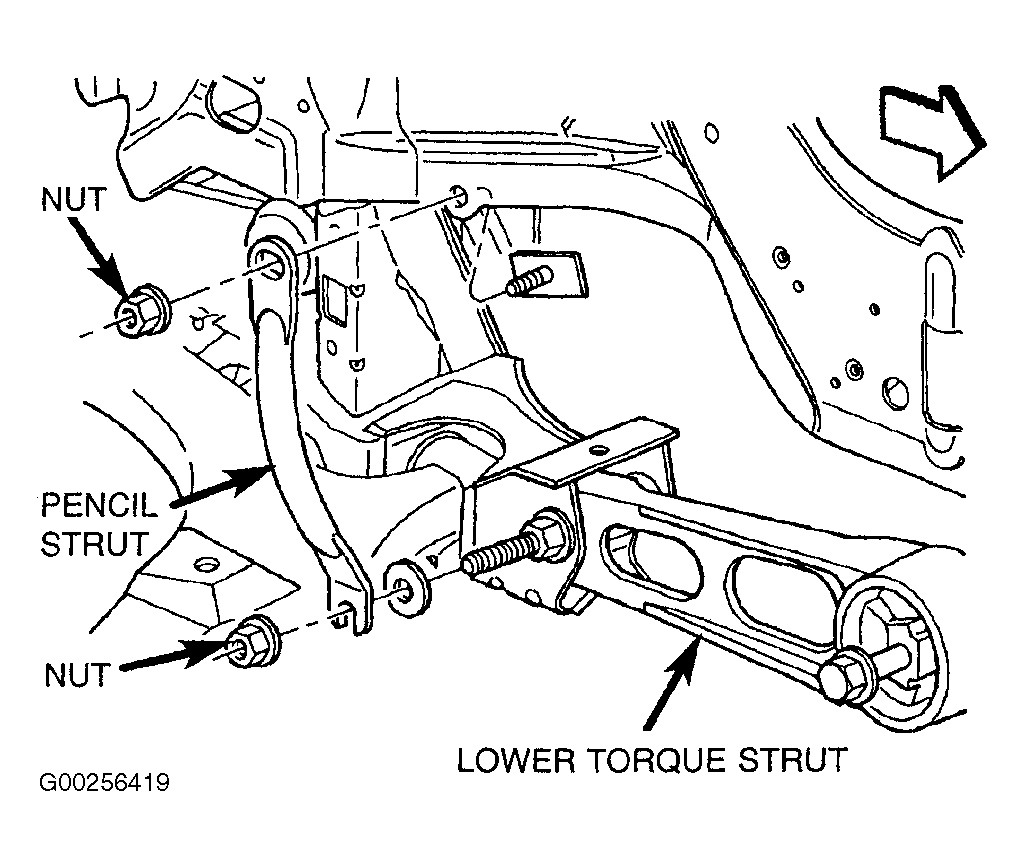 NUT

PENCIL STRUT

NUT

LOWER TORQUE STRUT

G00256419