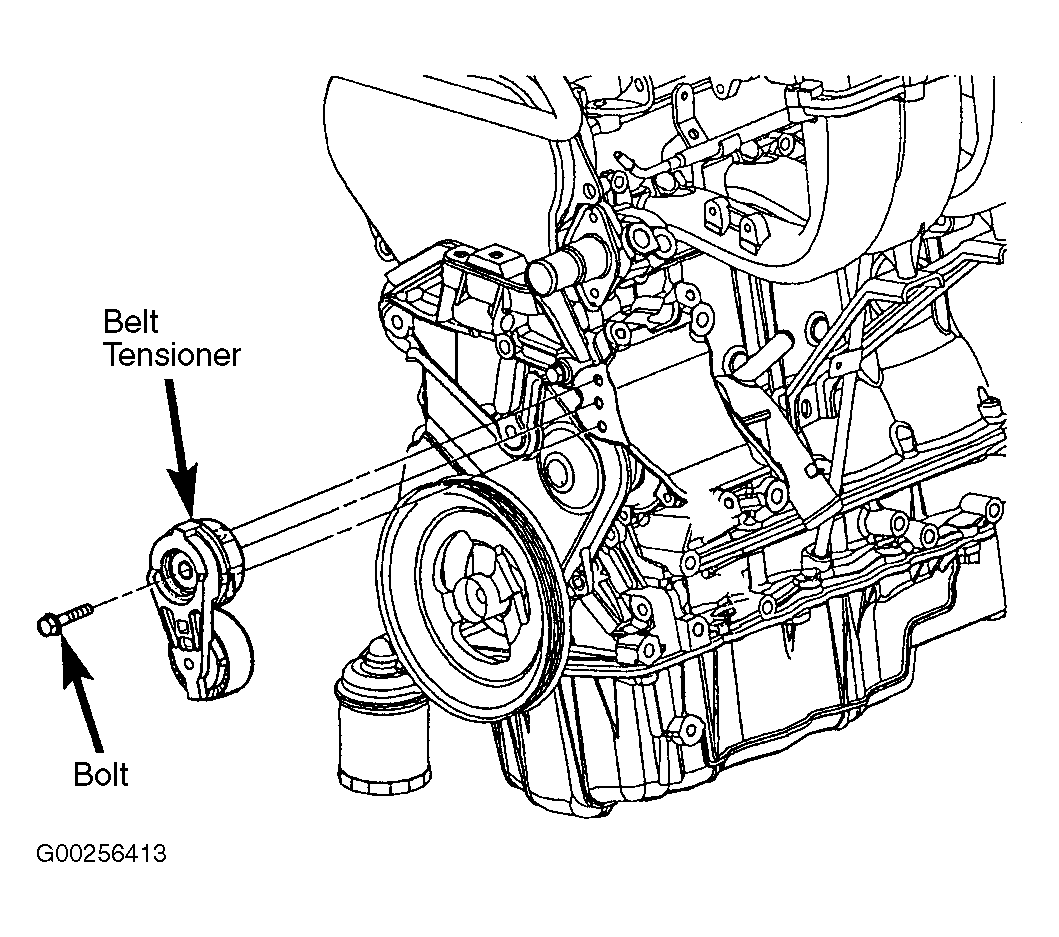 Belt Tensioner

Bolt

G00256413