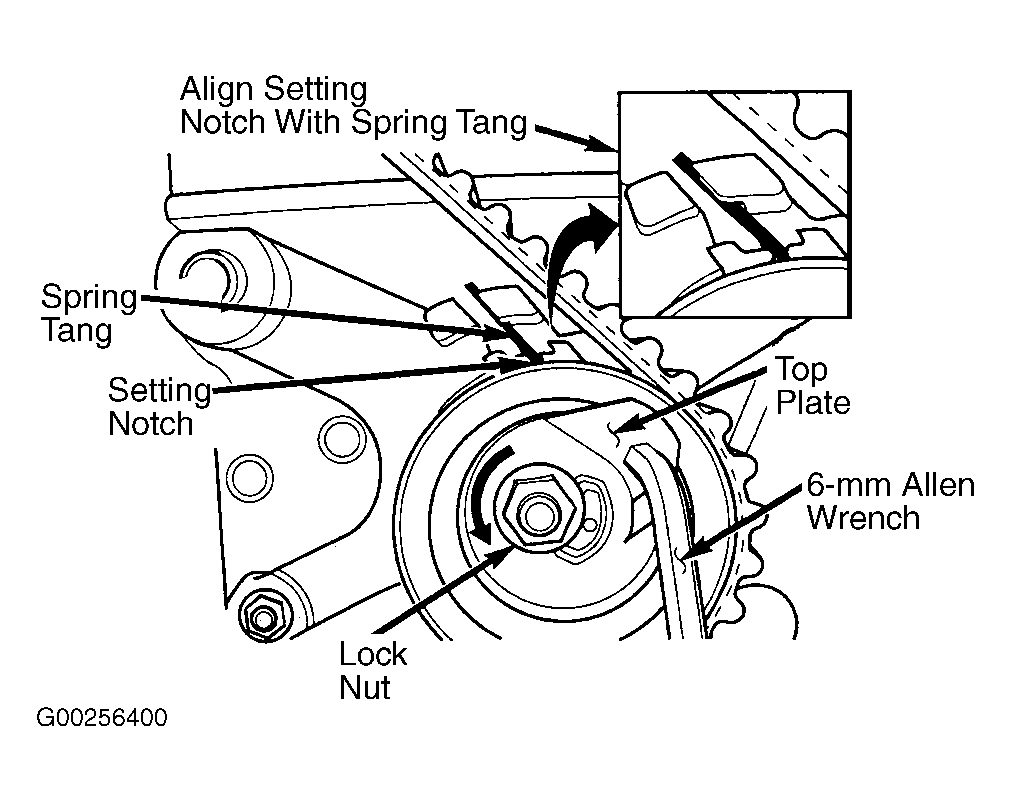 Align Setting Notch With Spring Tang

Spring Tang

Setting Notch

Top Plate

6-mm Allen Wrench

Lock Nut

G00256400