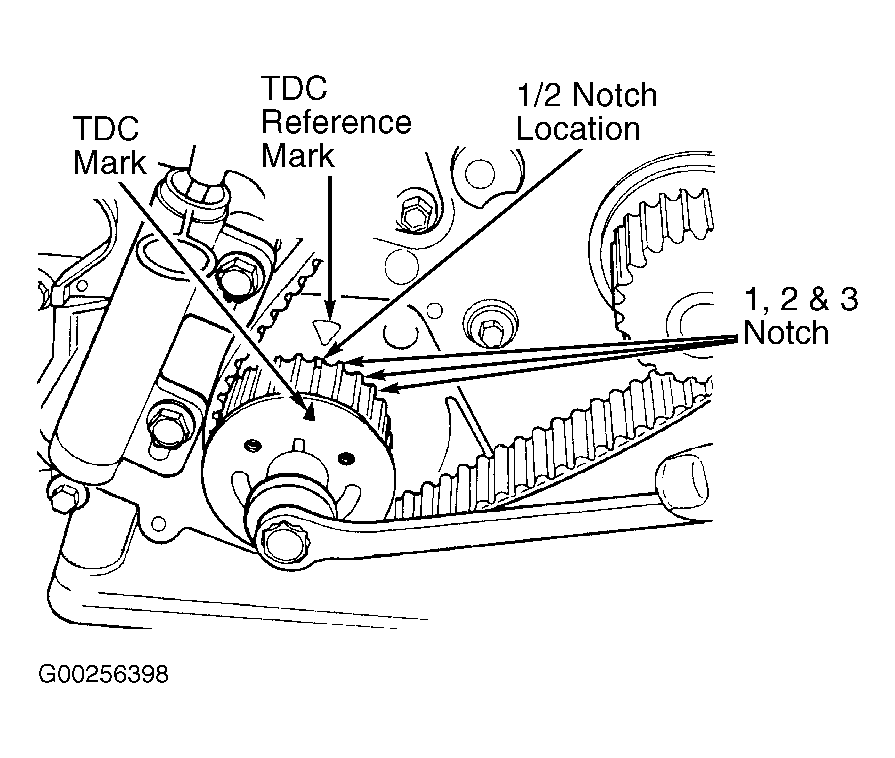 TDC Mark

TDC Reference Mark

1/2 Notch Location

1, 2 & 3 Notch

G00256398