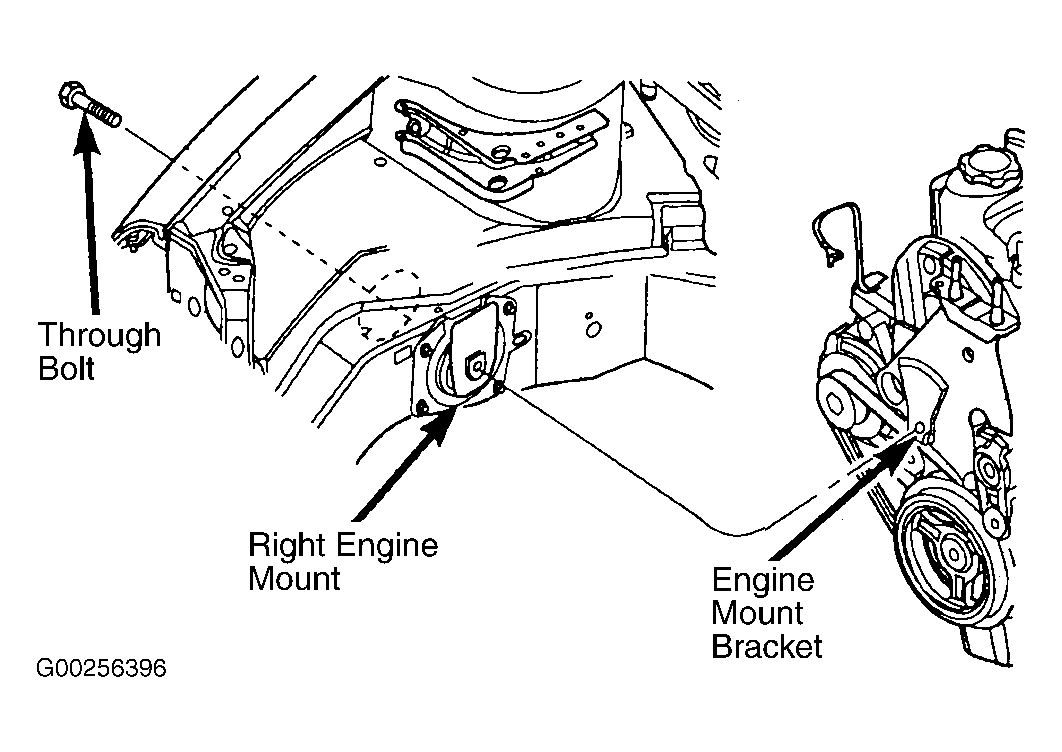 Through Bolt

Right Engine Mount

Engine Mount Bracket

G00256396