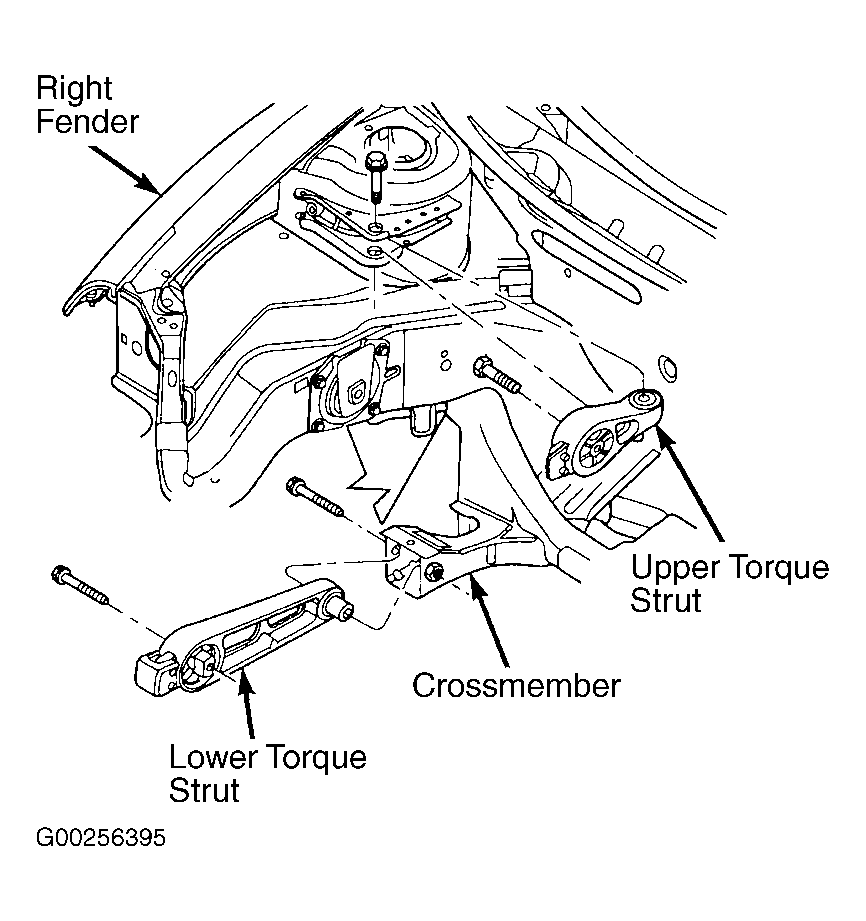 Right Fender

Upper Torque Strut

Crossmember

Lower Torque Strut

G00256395