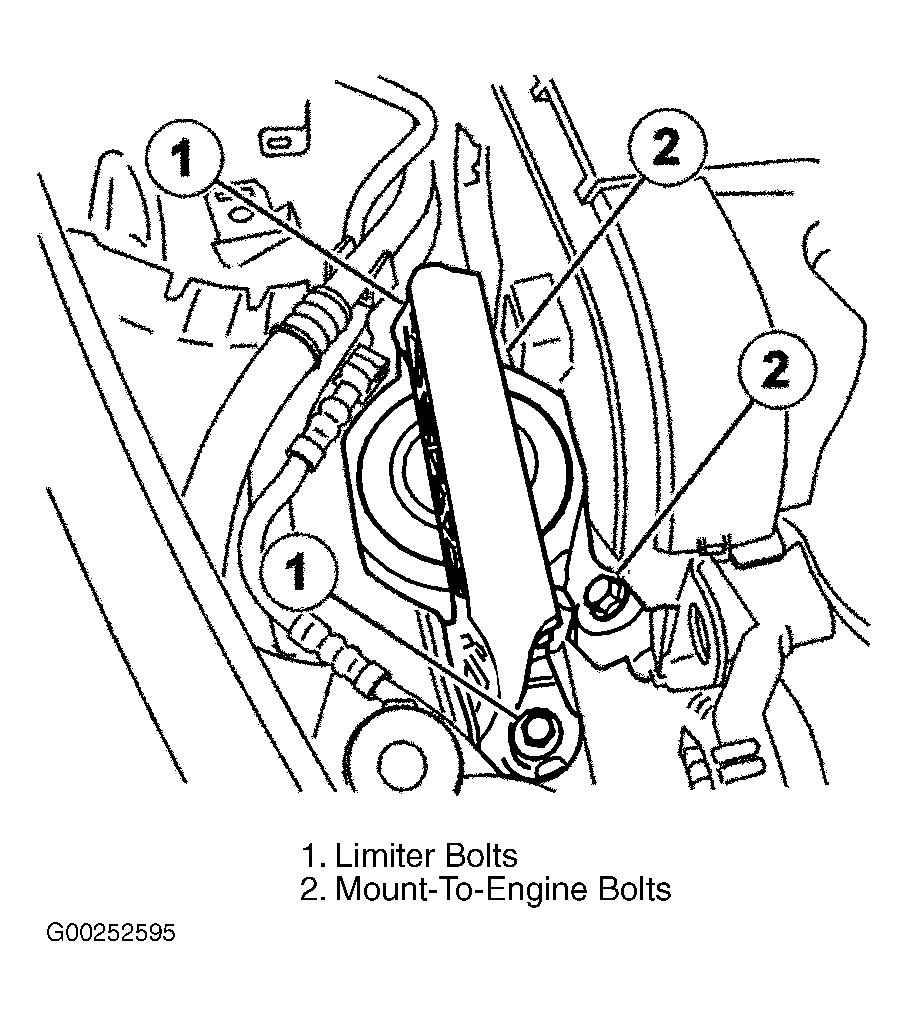 1
2
2
1

1. Limiter Bolts
2. Mount-To-Engine Bolts

G00252595