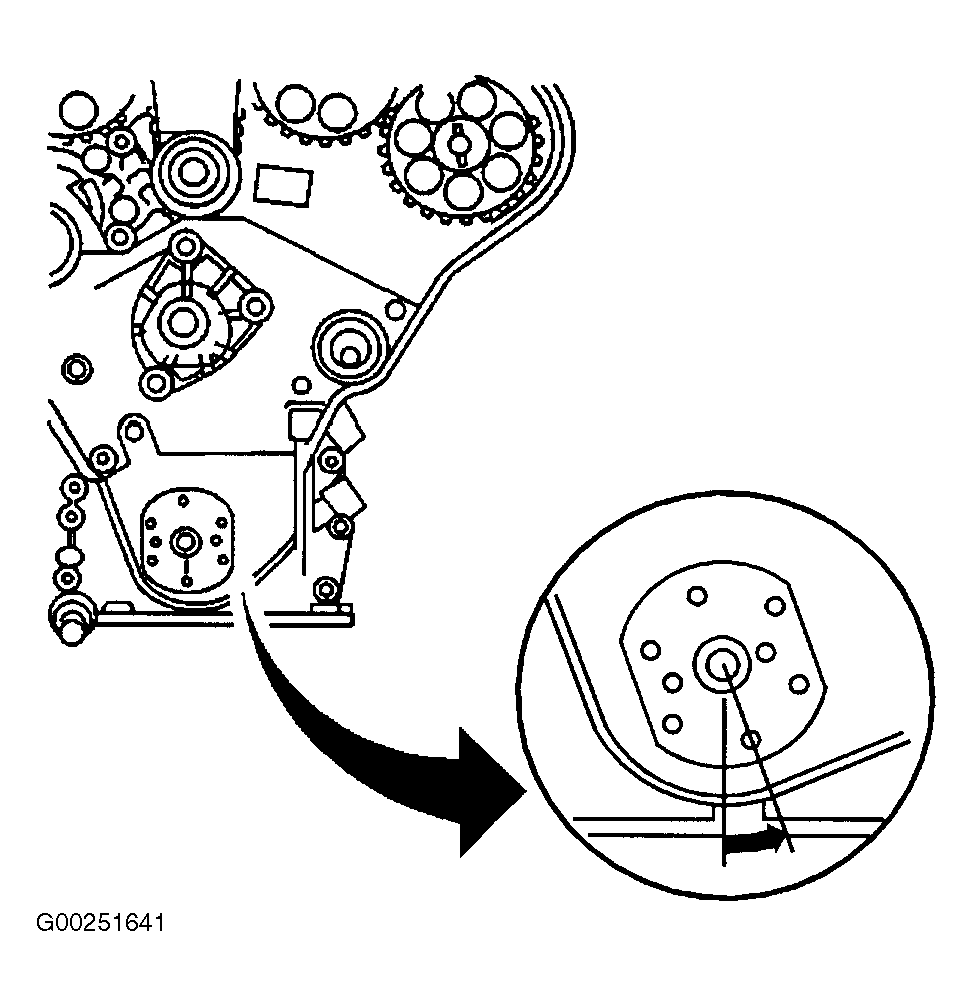 G00251641