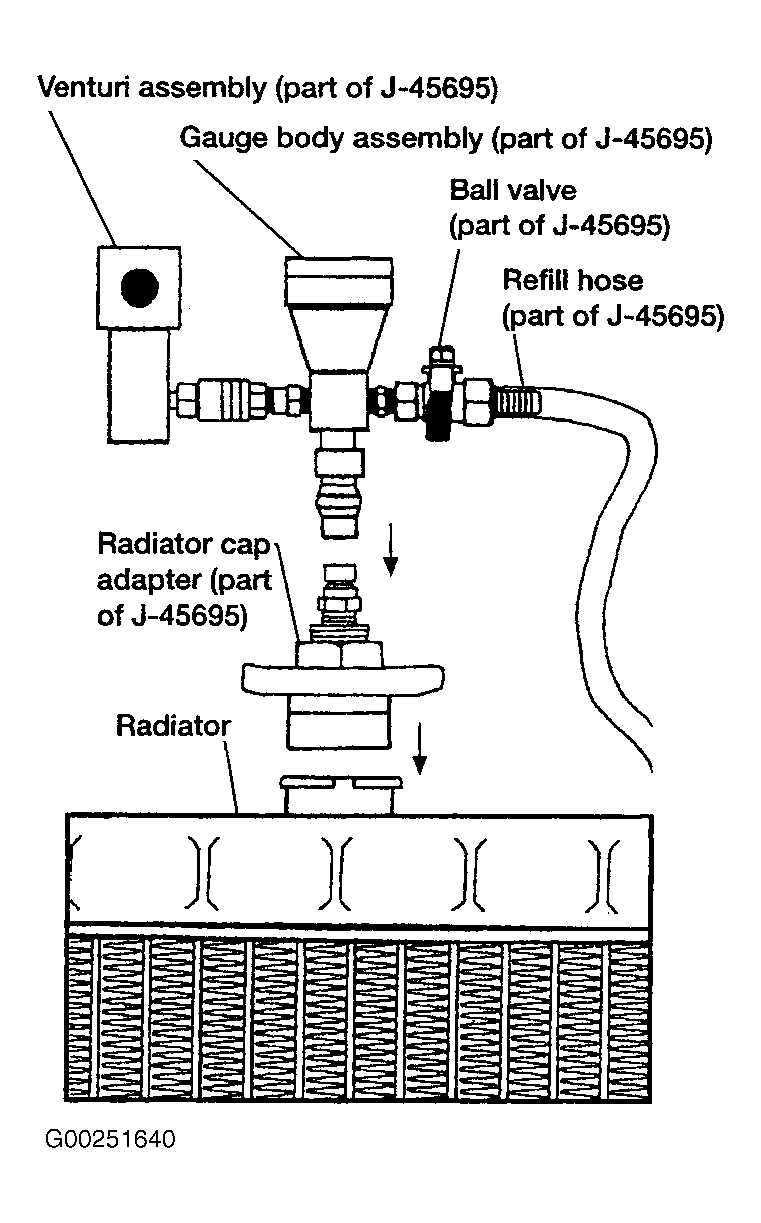 Venturi assembly (part of J-45695)

Gauge body assembly (part of J-45695)

Ball valve (part of J-45695)

Refill hose (part of J-45695)

Radiator cap adapter (part of J-45695)

Radiator

G00251640