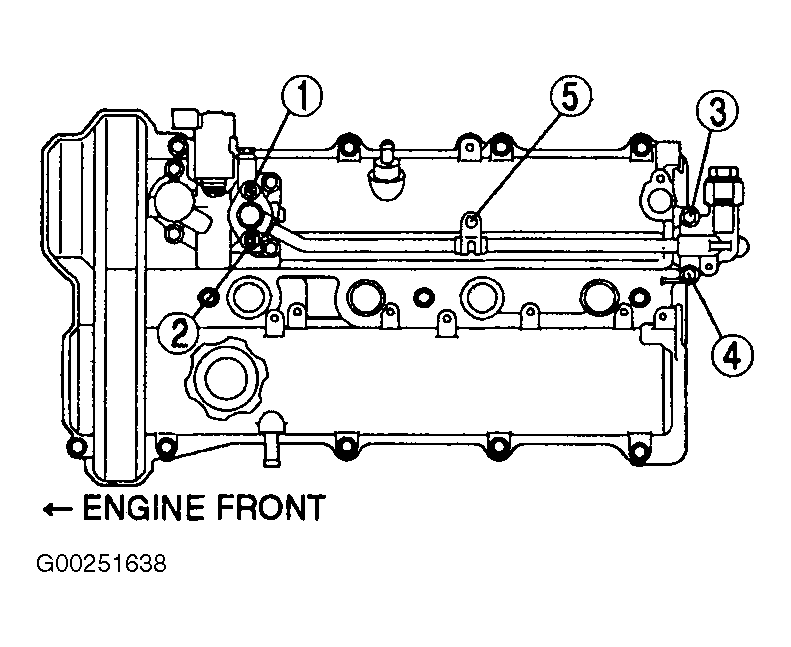 1
5
3
2
4
← ENGINE FRONT

G00251638