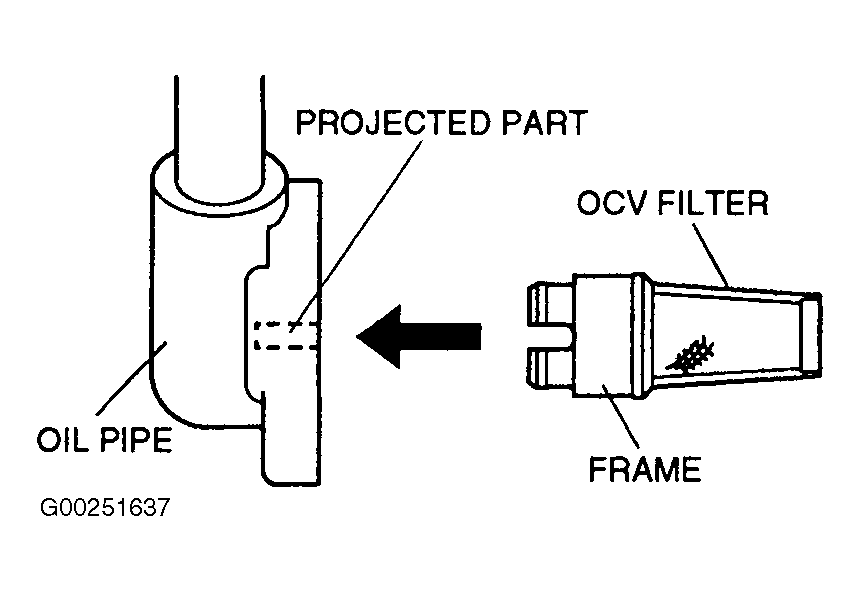 PROJECTED PART
OCV FILTER
OIL PIPE
FRAME
G00251637