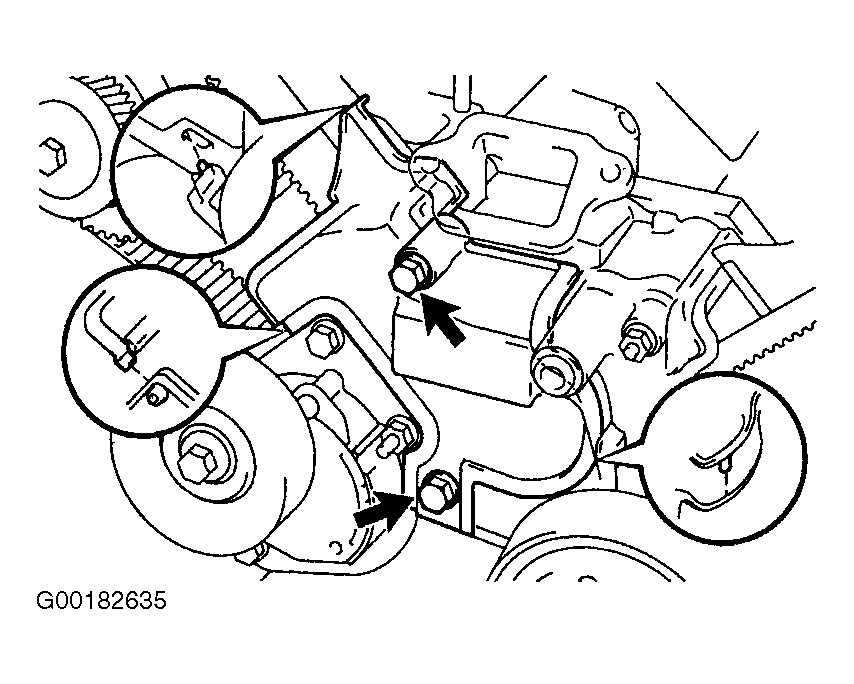 G00182635