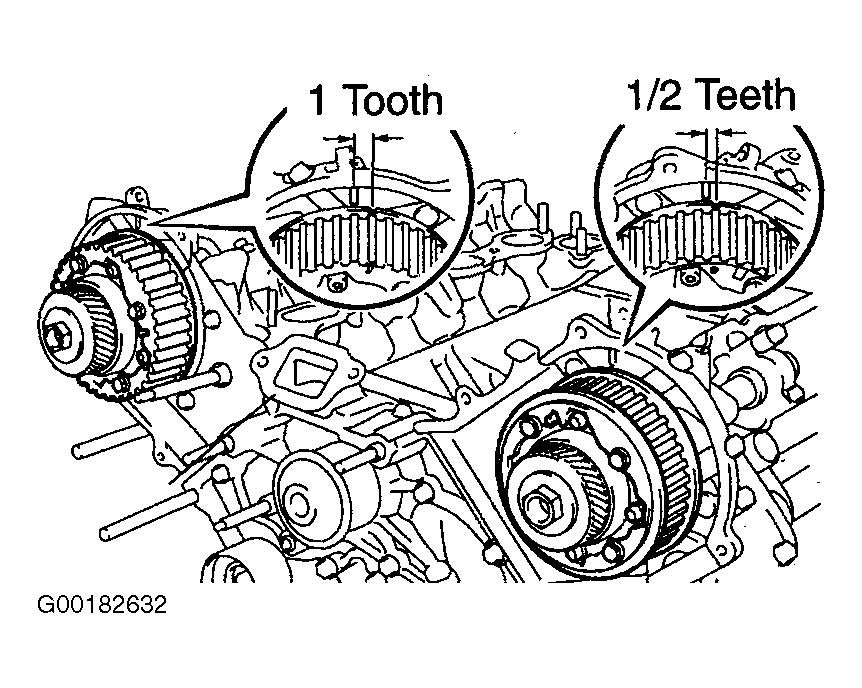 1 Tooth

1/2 Teeth

G00182632