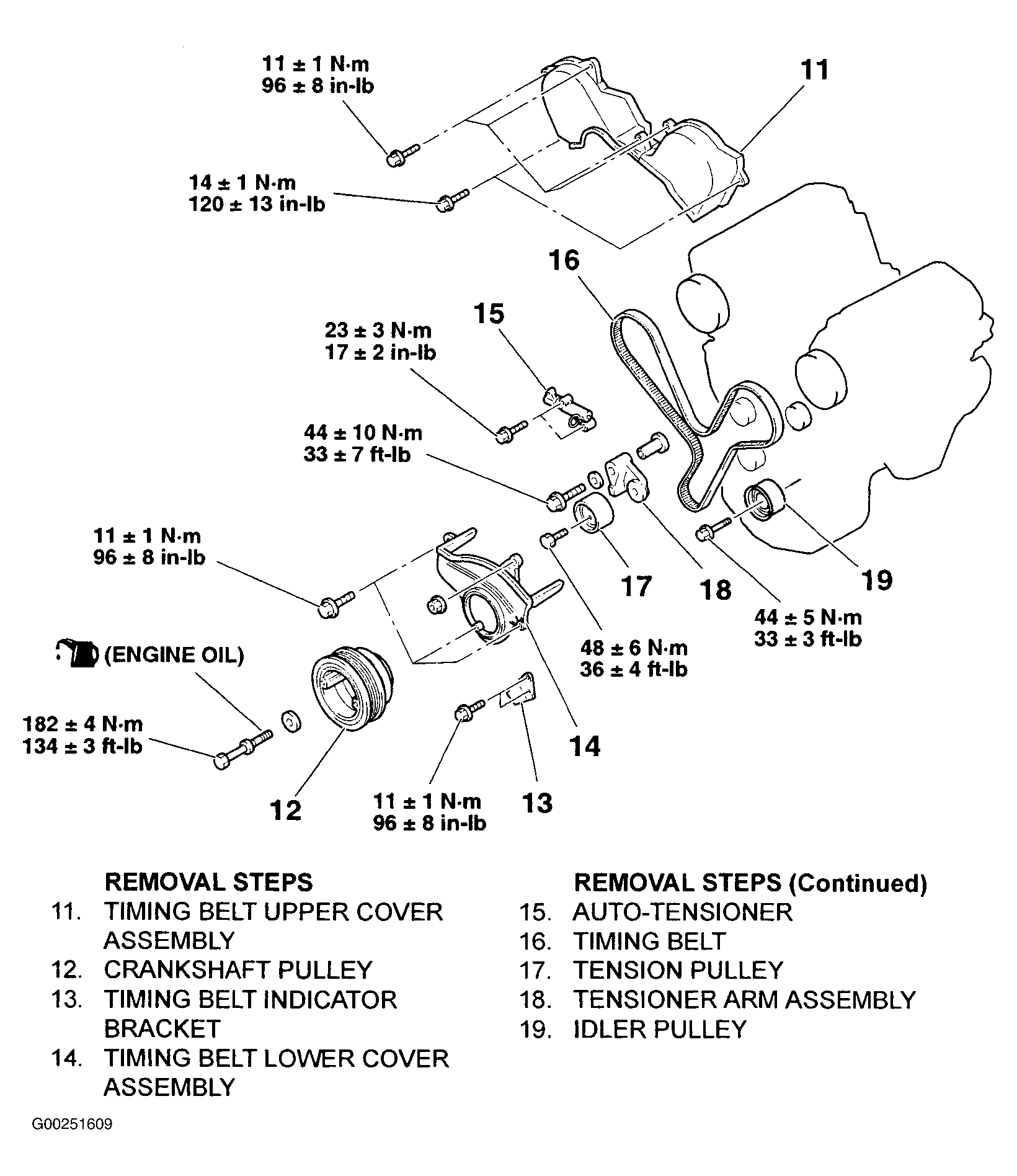 11 ± 1 N·m
96 ± 8 in-lb

11

14 ± 1 N·m
120 ± 13 in-lb

16

15

23 ± 3 N·m
17 ± 2 in-lb

44 ± 10 N·m
33 ± 7 ft-lb

11 ± 1 N·m
96 ± 8 in-lb

17

18

19

44 ± 5 N·m
33 ± 3 ft-lb

48 ± 6 N·m
36 ± 4 ft-lb

(ENGINE OIL)

182 ± 4 N·m
134 ± 3 ft-lb

14

12

11 ± 1 N·m
96 ± 8 in-lb

13

REMOVAL STEPS
11. TIMING BELT UPPER COVER ASSEMBLY
12. CRANKSHAFT PULLEY
13. TIMING BELT INDICATOR BRACKET
14. TIMING BELT LOWER COVER ASSEMBLY

REMOVAL STEPS (Continued)
15. AUTO-TENSIONER
16. TIMING BELT
17. TENSION PULLEY
18. TENSIONER ARM ASSEMBLY
19. IDLER PULLEY

G00251609