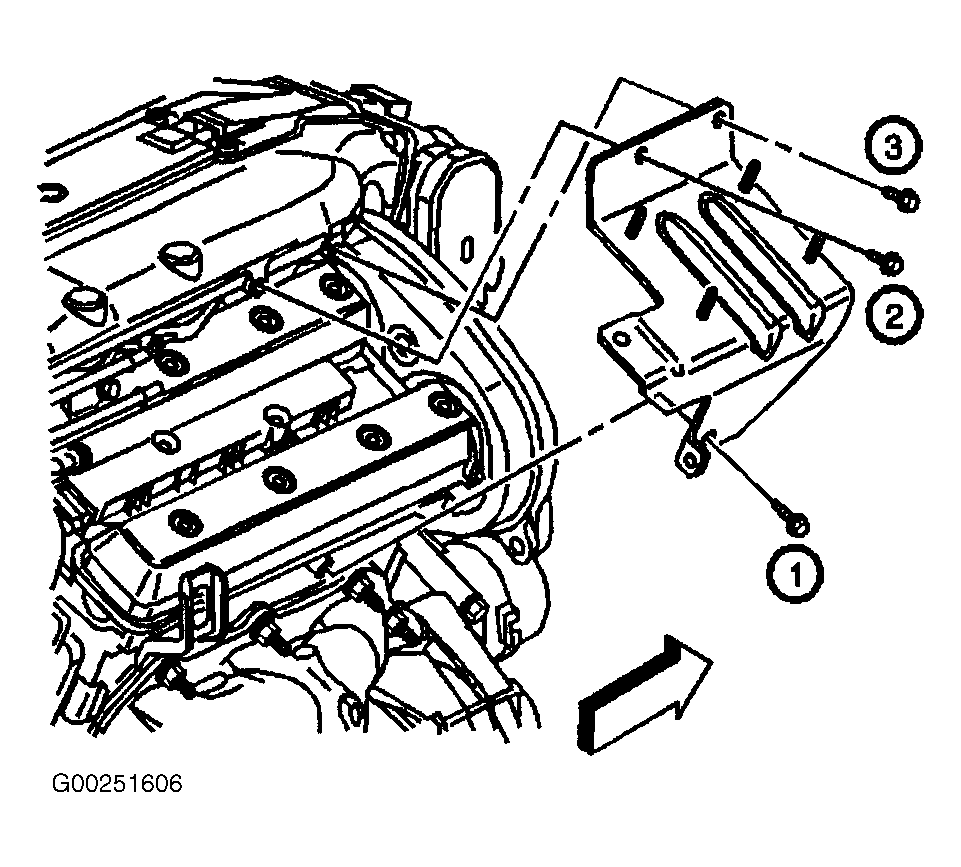 3
2
1
G00251606