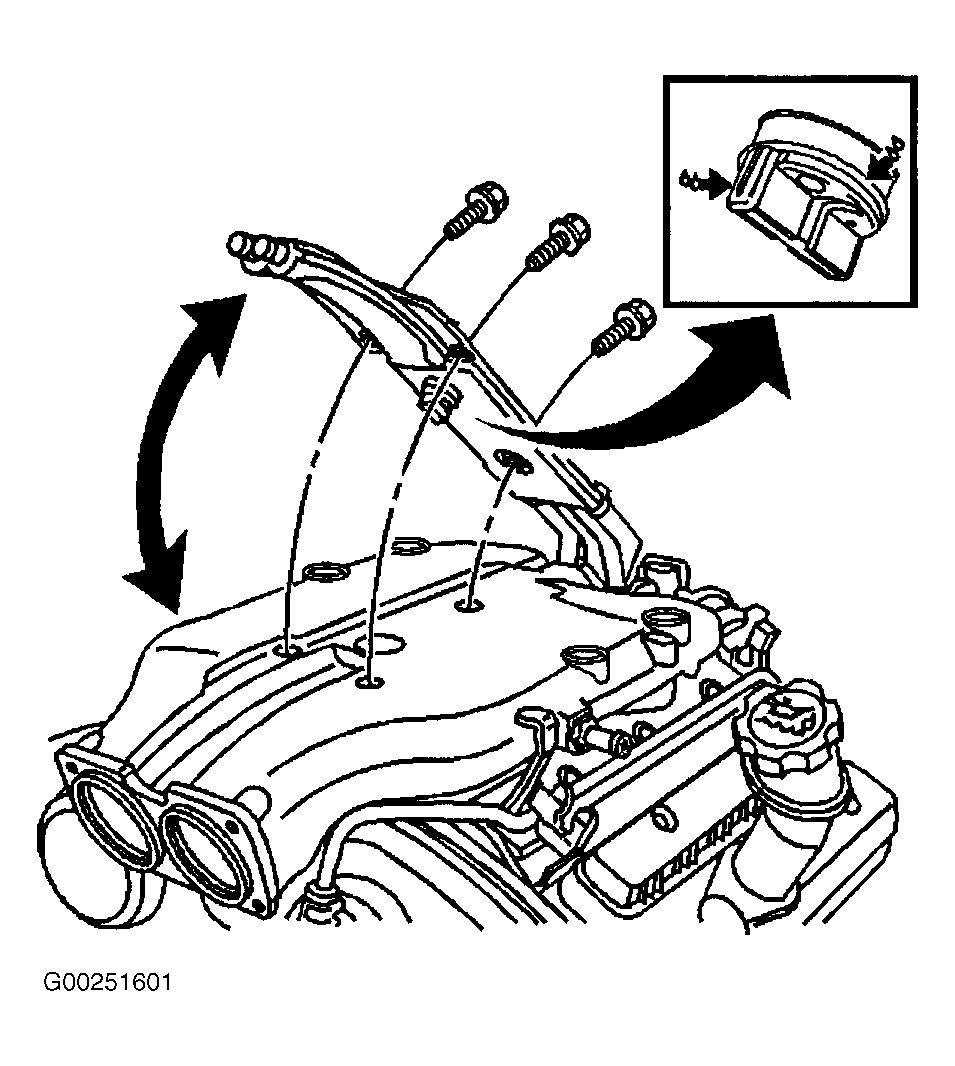 G00251601