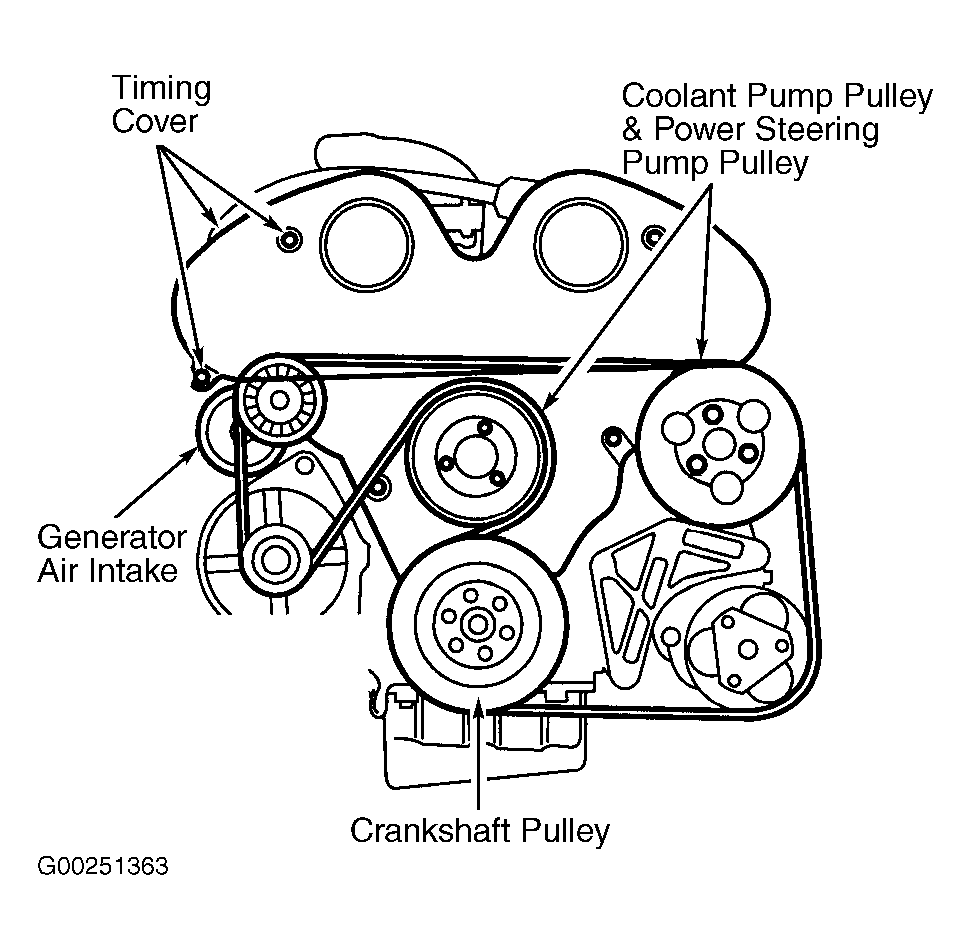 Timing Cover

Coolant Pump Pulley & Power Steering Pump Pulley

Generator Air Intake

Crankshaft Pulley

G00251363