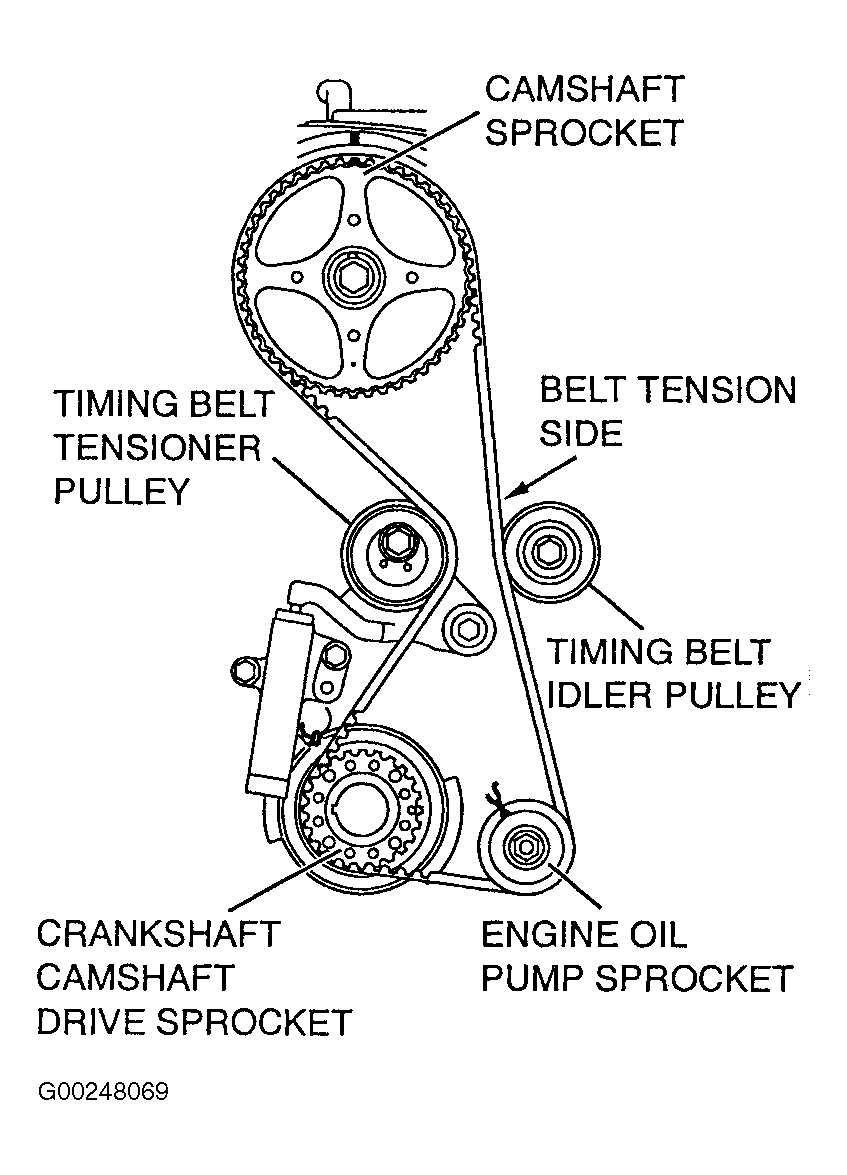 CAMSHAFT SPROCKET

TIMING BELT TENSIONER PULLEY

BELT TENSION SIDE

TIMING BELT IDLER PULLEY

CRANKSHAFT CAMSHAFT DRIVE SPROCKET

ENGINE OIL PUMP SPROCKET

G00248069