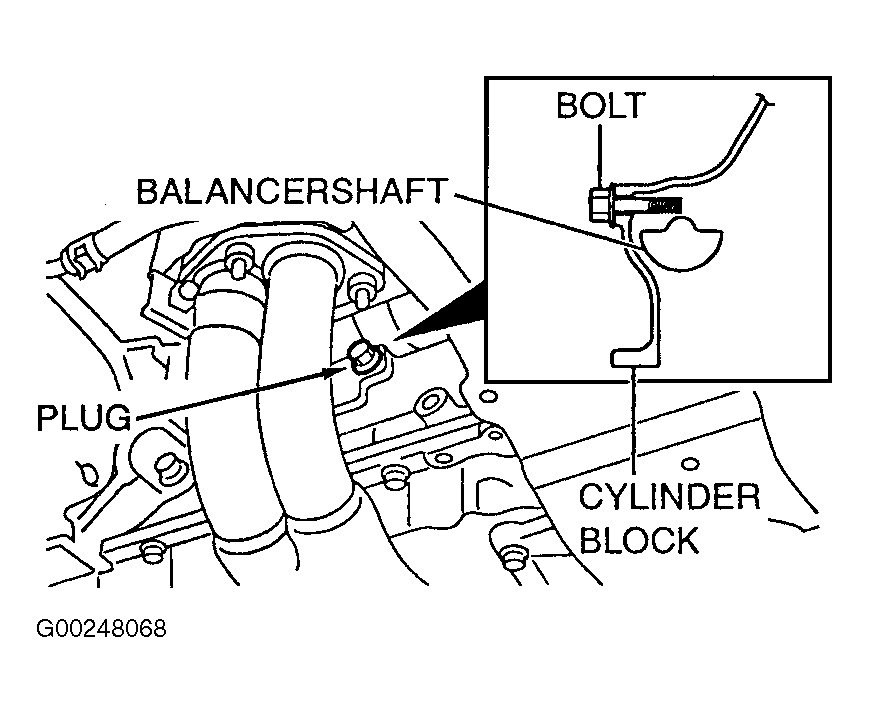 BOLT

BALANCERSHAFT

PLUG

CYLINDER BLOCK

G00248068