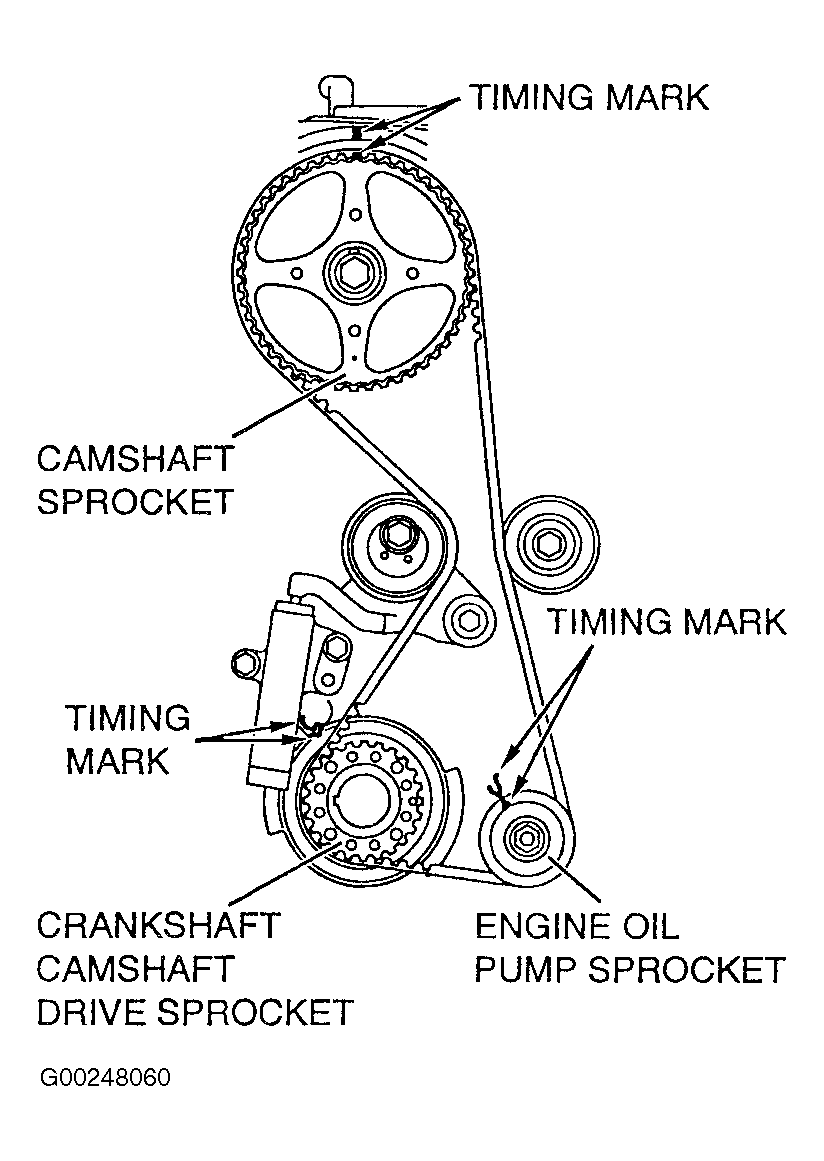 TIMING MARK

CAMSHAFT SPROCKET

TIMING MARK

TIMING MARK

CRANKSHAFT CAMSHAFT DRIVE SPROCKET

ENGINE OIL PUMP SPROCKET

G00248060