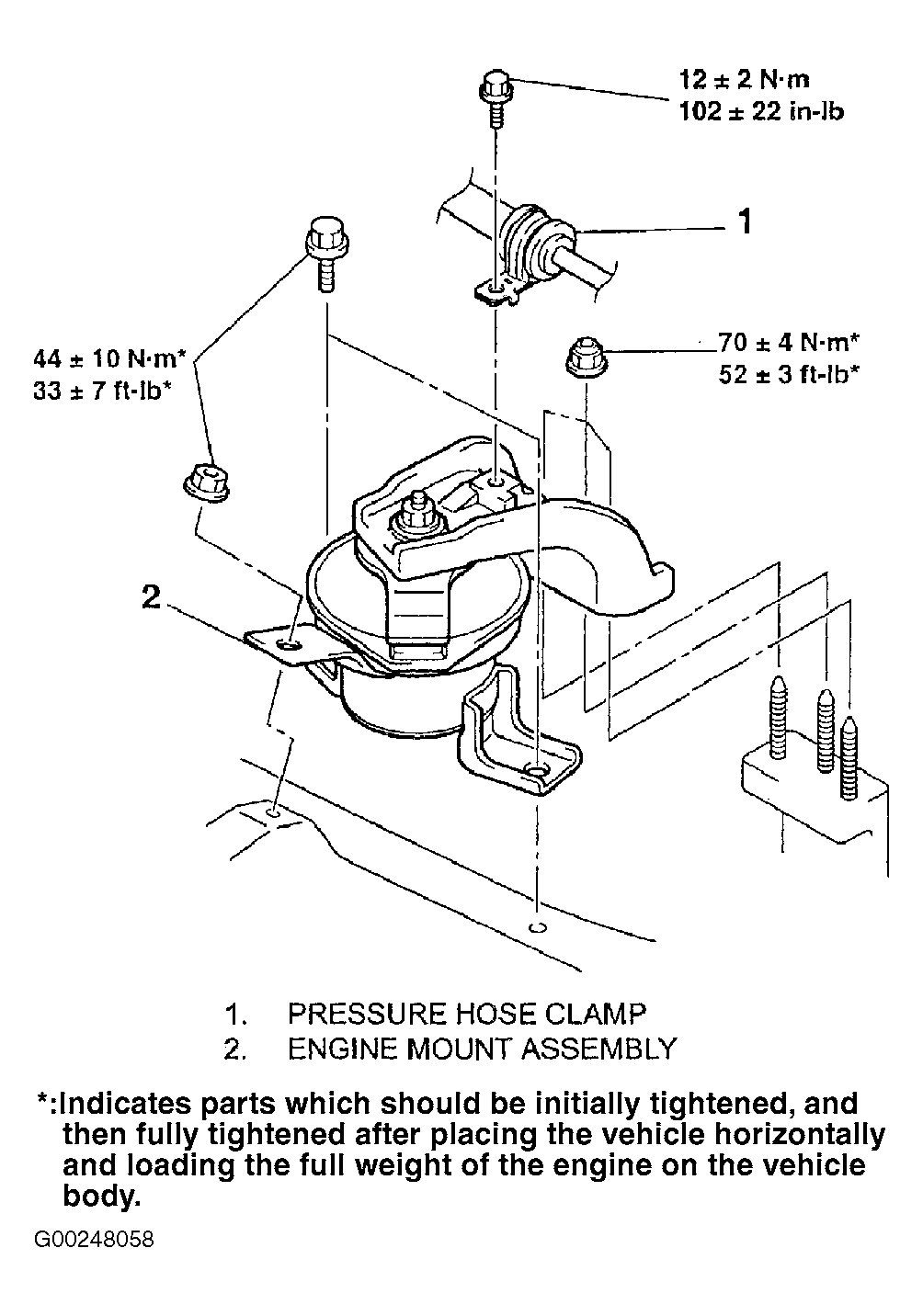 12 ± 2 N·m
102 ± 22 in-lb

1

44 ± 10 N·m*
33 ± 7 ft-lb*

70 ± 4 N·m*
52 ± 3 ft-lb*

2

1. PRESSURE HOSE CLAMP
2. ENGINE MOUNT ASSEMBLY

*:Indicates parts which should be initially tightened, and then fully tightened after placing the vehicle horizontally and loading the full weight of the engine on the vehicle body.

G00248058