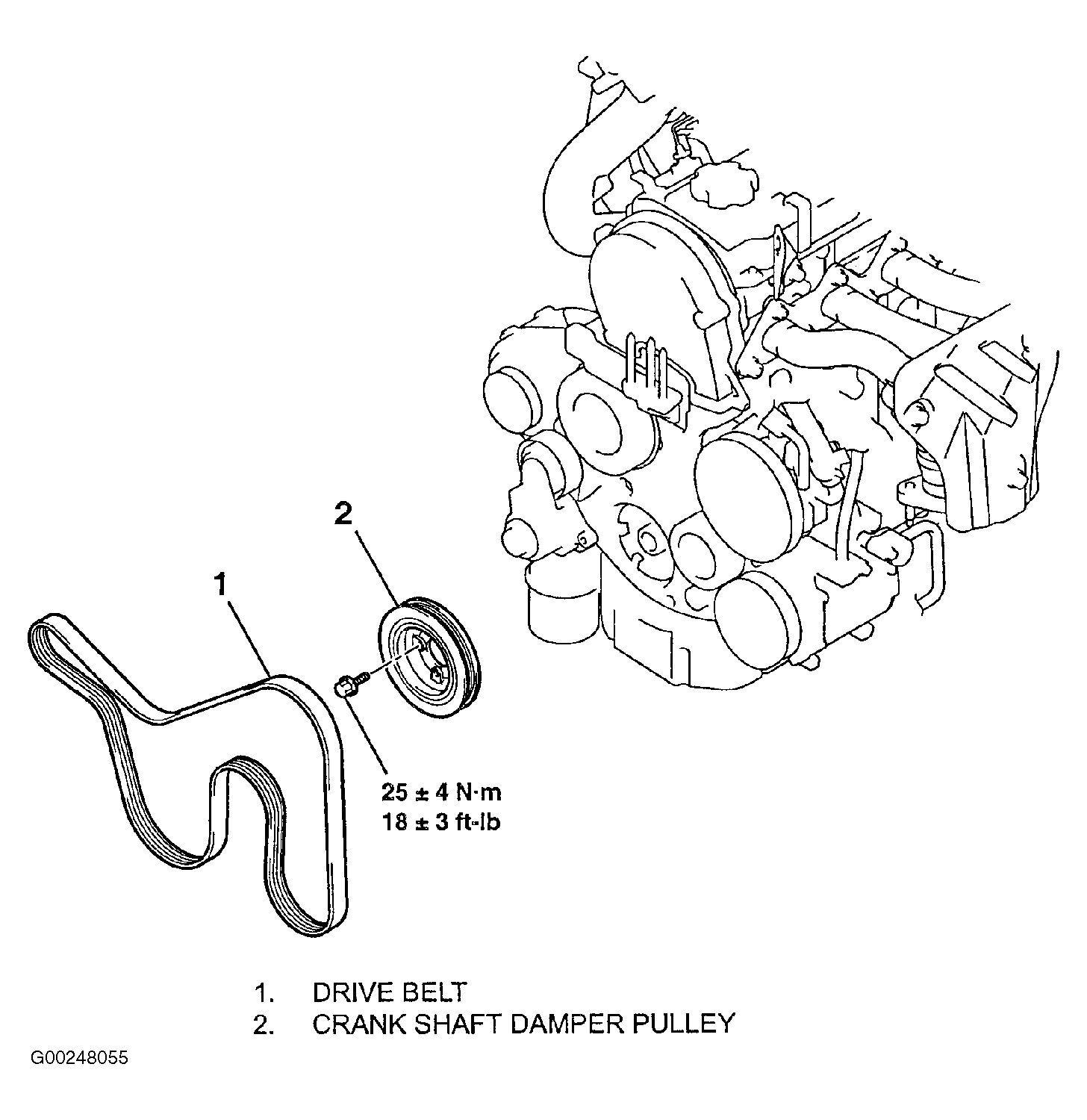 2

1

25 ± 4 N·m
18 ± 3 ft-lb

1. DRIVE BELT
2. CRANK SHAFT DAMPER PULLEY

G00248055