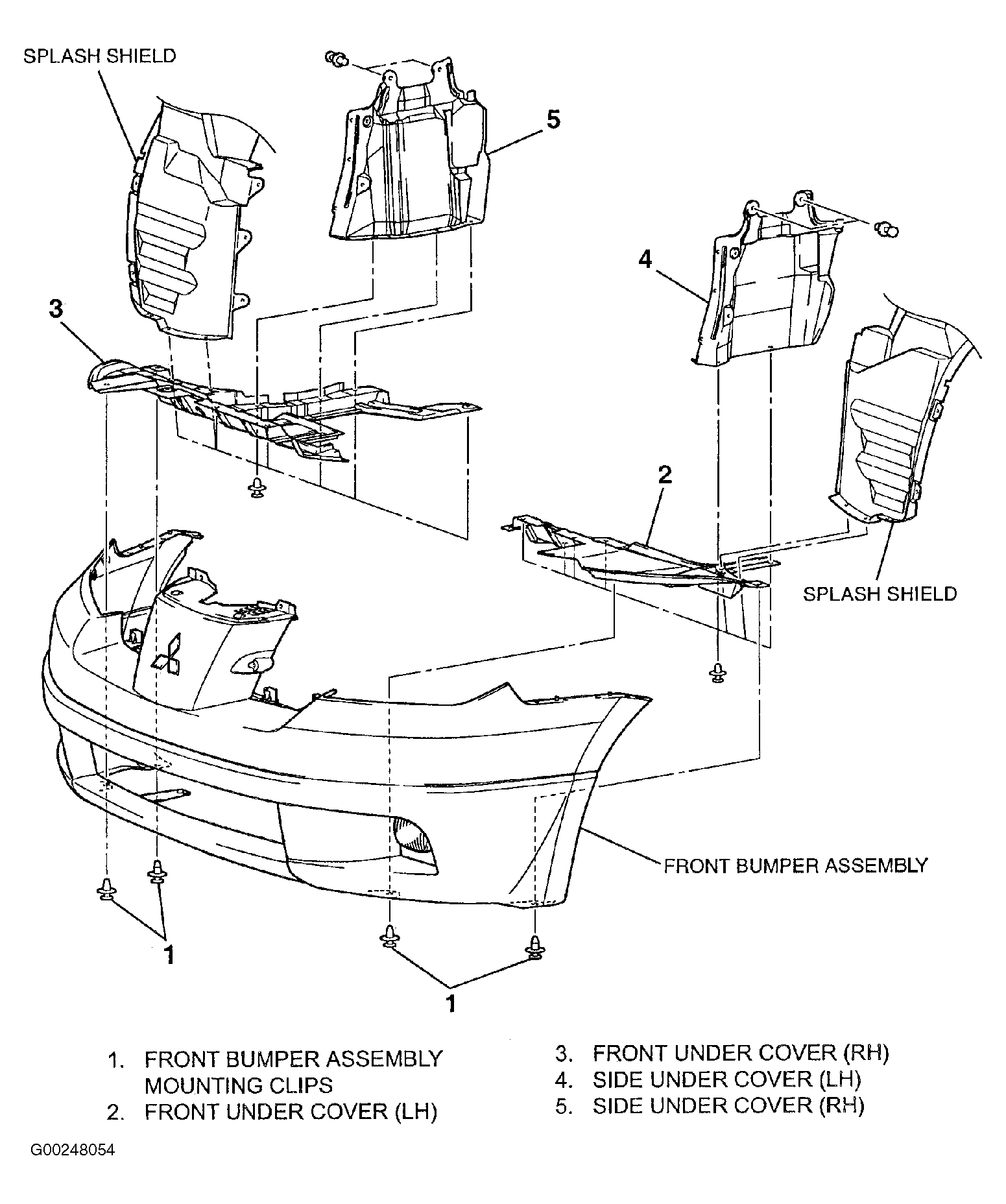 SPLASH SHIELD

5

4

3

2

SPLASH SHIELD

FRONT BUMPER ASSEMBLY

1

1

1. FRONT BUMPER ASSEMBLY MOUNTING CLIPS
2. FRONT UNDER COVER (LH)

3. FRONT UNDER COVER (RH)
4. SIDE UNDER COVER (LH)
5. SIDE UNDER COVER (RH)

G00248054