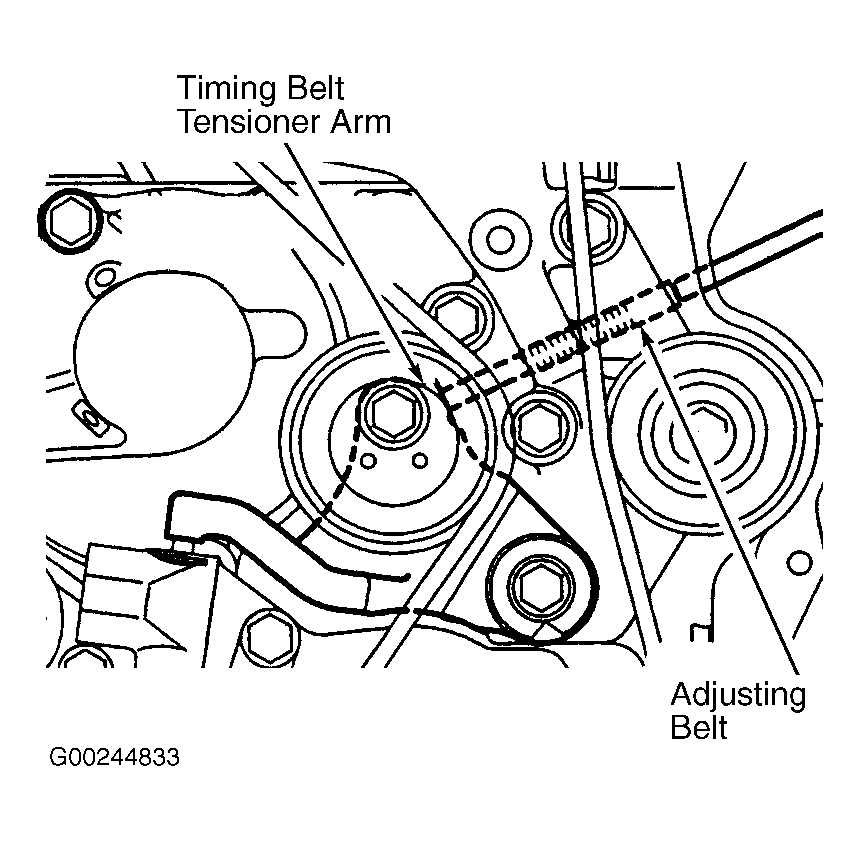 Timing Belt
Tensioner Arm

Adjusting
Belt

G00244833