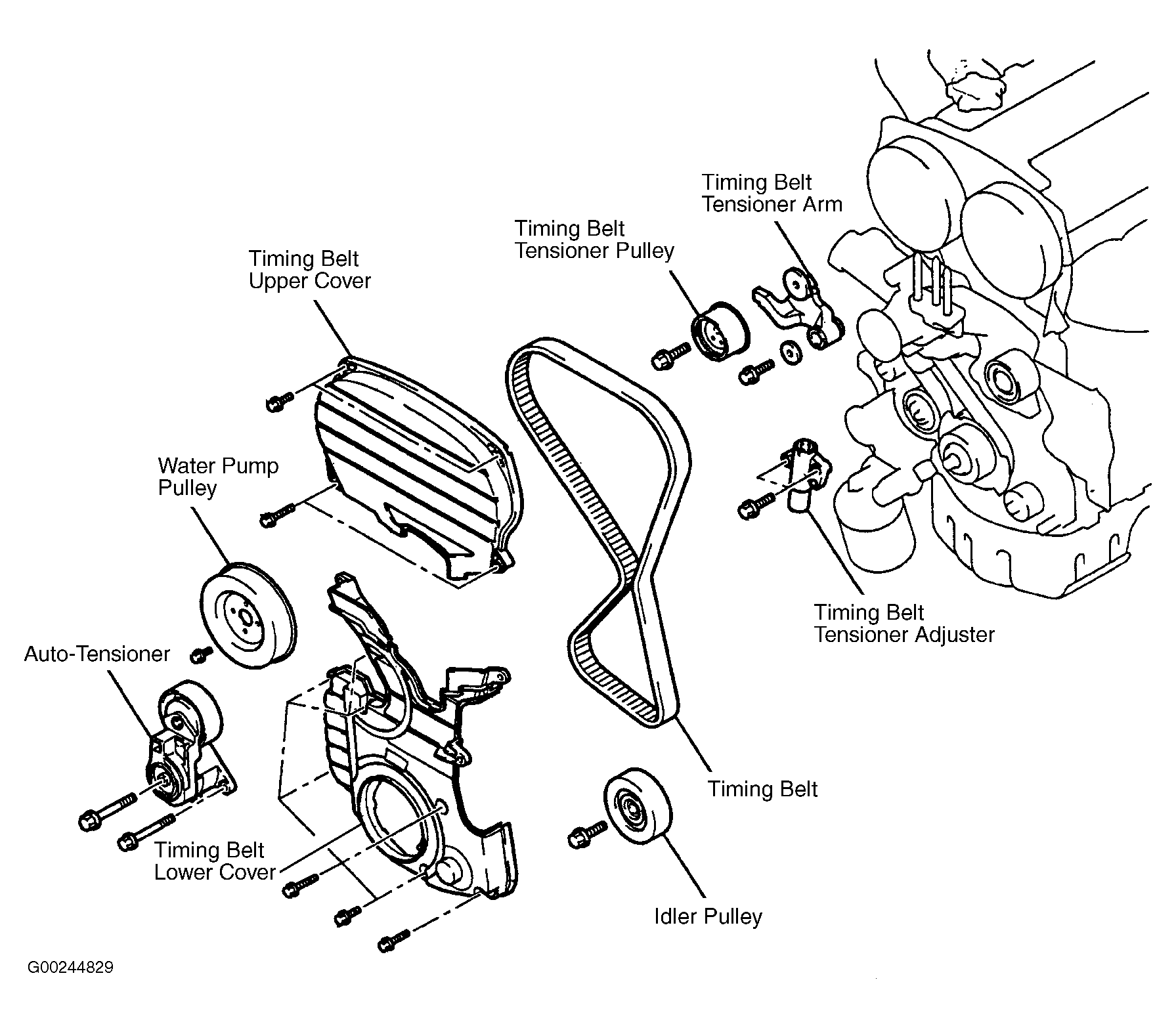 Timing Belt
Tensioner Arm

Timing Belt
Tensioner Pulley

Timing Belt
Upper Cover

Water Pump
Pulley

Auto-Tensioner

Timing Belt
Tensioner Adjuster

Timing Belt

Timing Belt
Lower Cover

Idler Pulley

G00244829