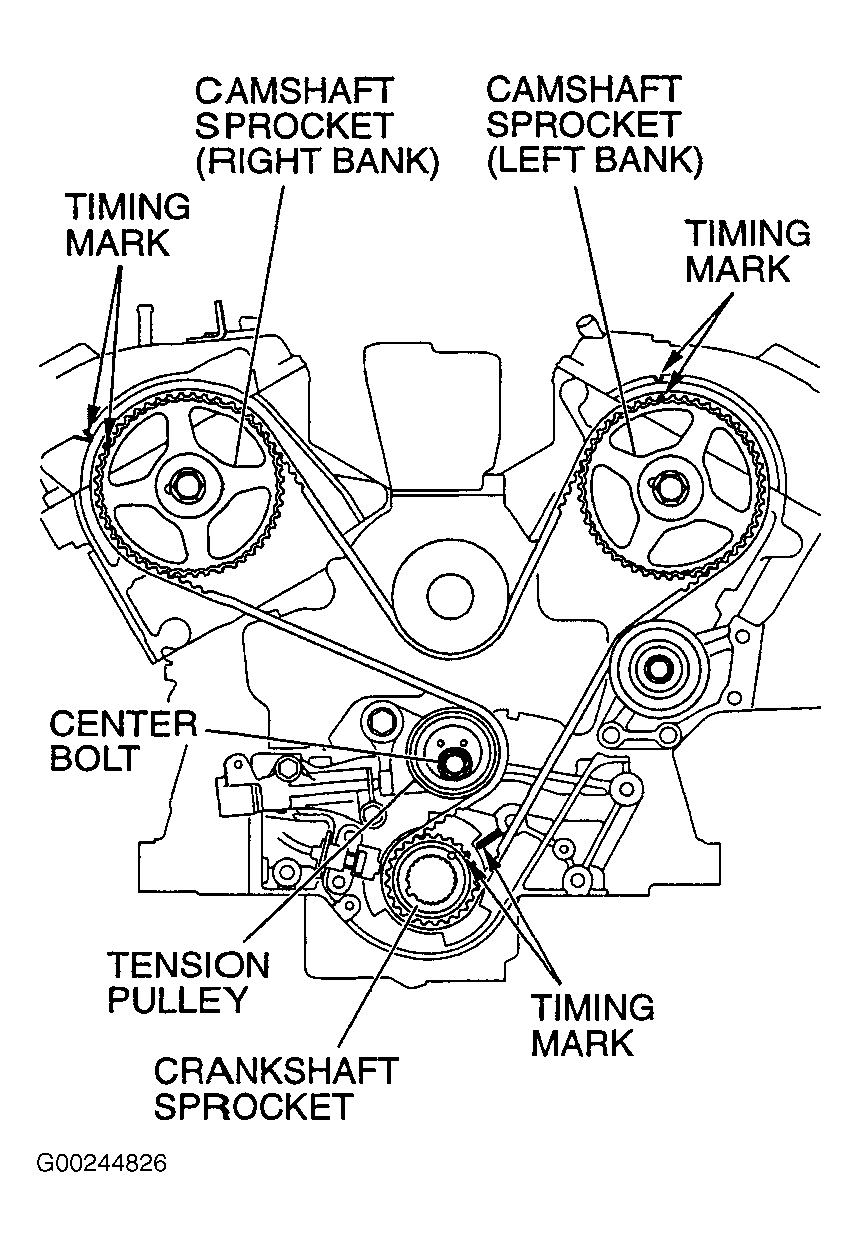 CAMSHAFT SPROCKET (RIGHT BANK)

CAMSHAFT SPROCKET (LEFT BANK)

TIMING MARK

TIMING MARK

CENTER BOLT

TENSION PULLEY

TIMING MARK

CRANKSHAFT SPROCKET

G00244826