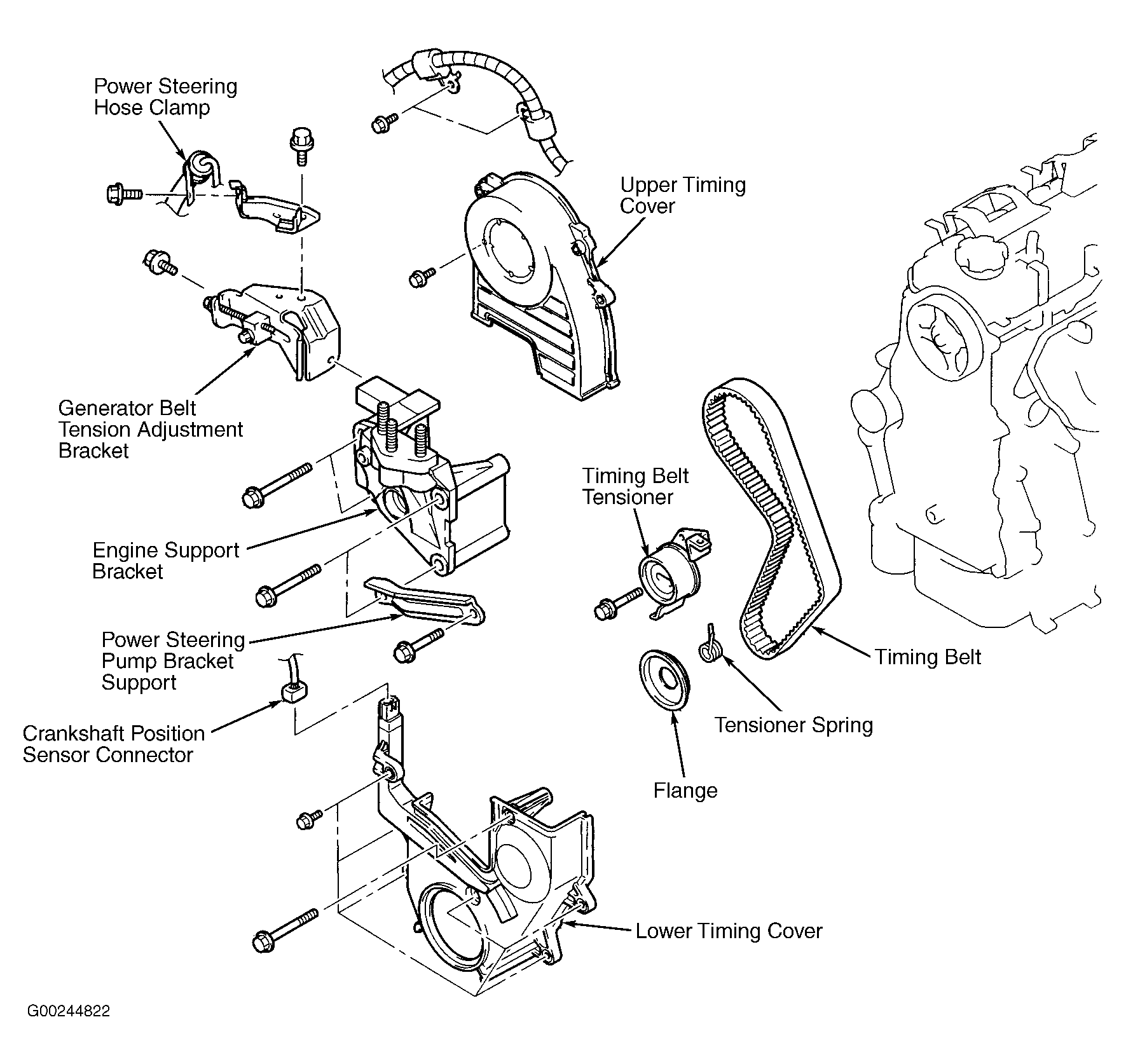 Power Steering
Hose Clamp

Upper Timing
Cover

Generator Belt
Tension Adjustment
Bracket

Timing Belt
Tensioner

Engine Support
Bracket

Power Steering
Pump Bracket
Support

Timing Belt

Crankshaft Position
Sensor Connector

Tensioner Spring

Flange

Lower Timing Cover

G00244822