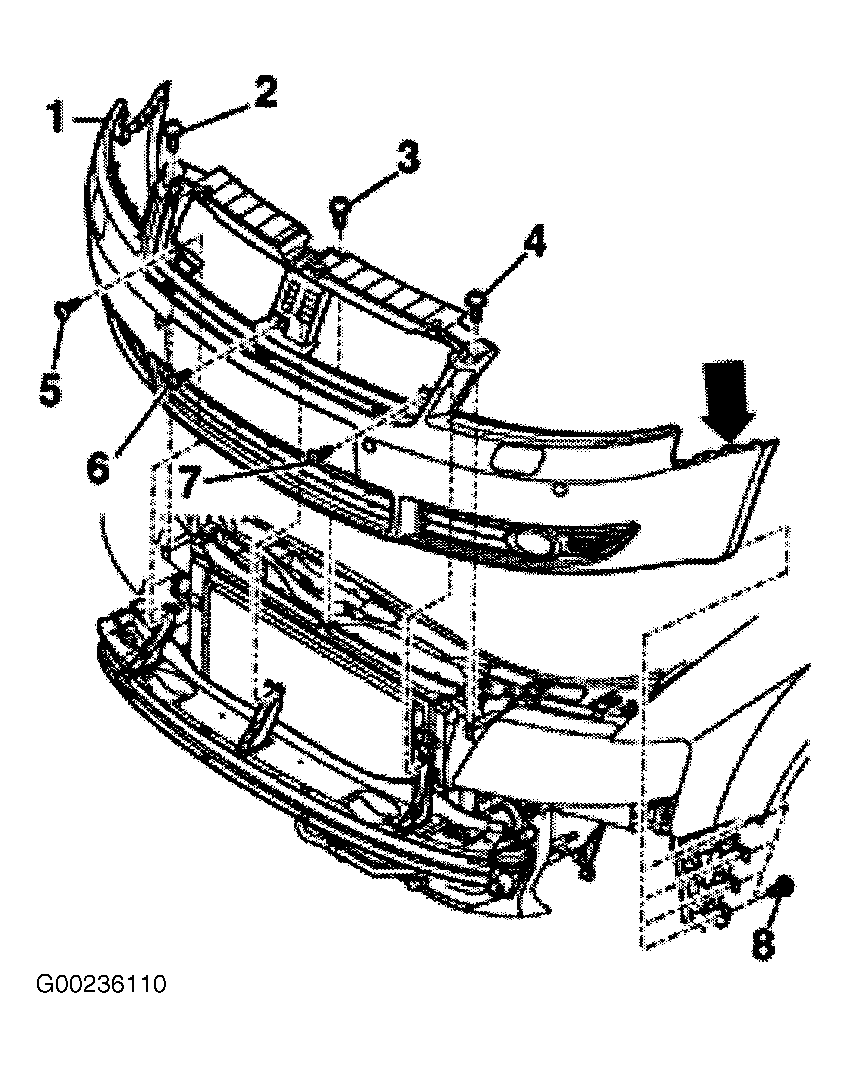 1
2
3
4
5
6
7
8
G00236110