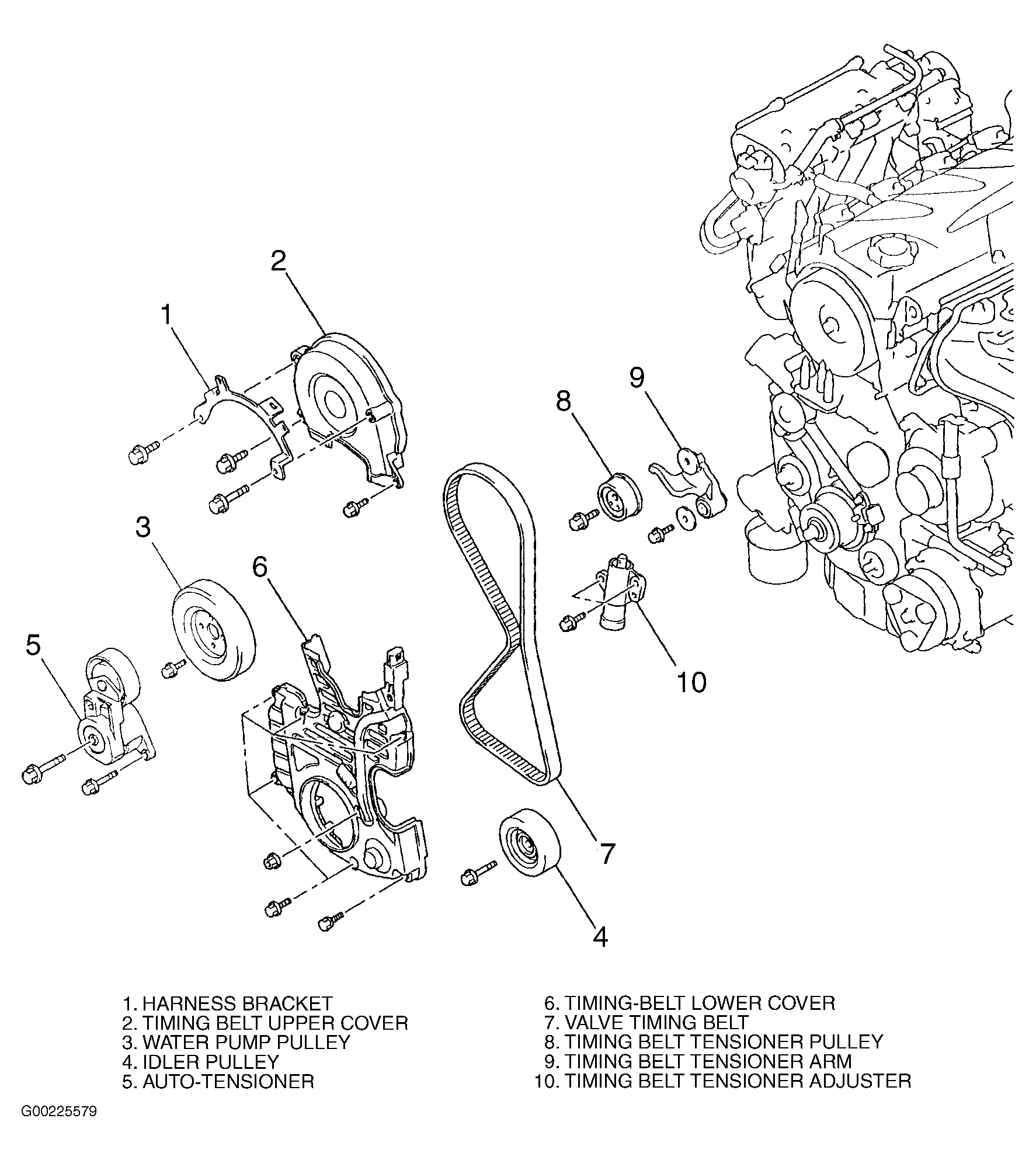 2
1
9
8
3
6
5
10
7
4

1. HARNESS BRACKET
2. TIMING BELT UPPER COVER
3. WATER PUMP PULLEY
4. IDLER PULLEY
5. AUTO-TENSIONER

6. TIMING-BELT LOWER COVER
7. VALVE TIMING BELT
8. TIMING BELT TENSIONER PULLEY
9. TIMING BELT TENSIONER ARM
10. TIMING BELT TENSIONER ADJUSTER

G00225579