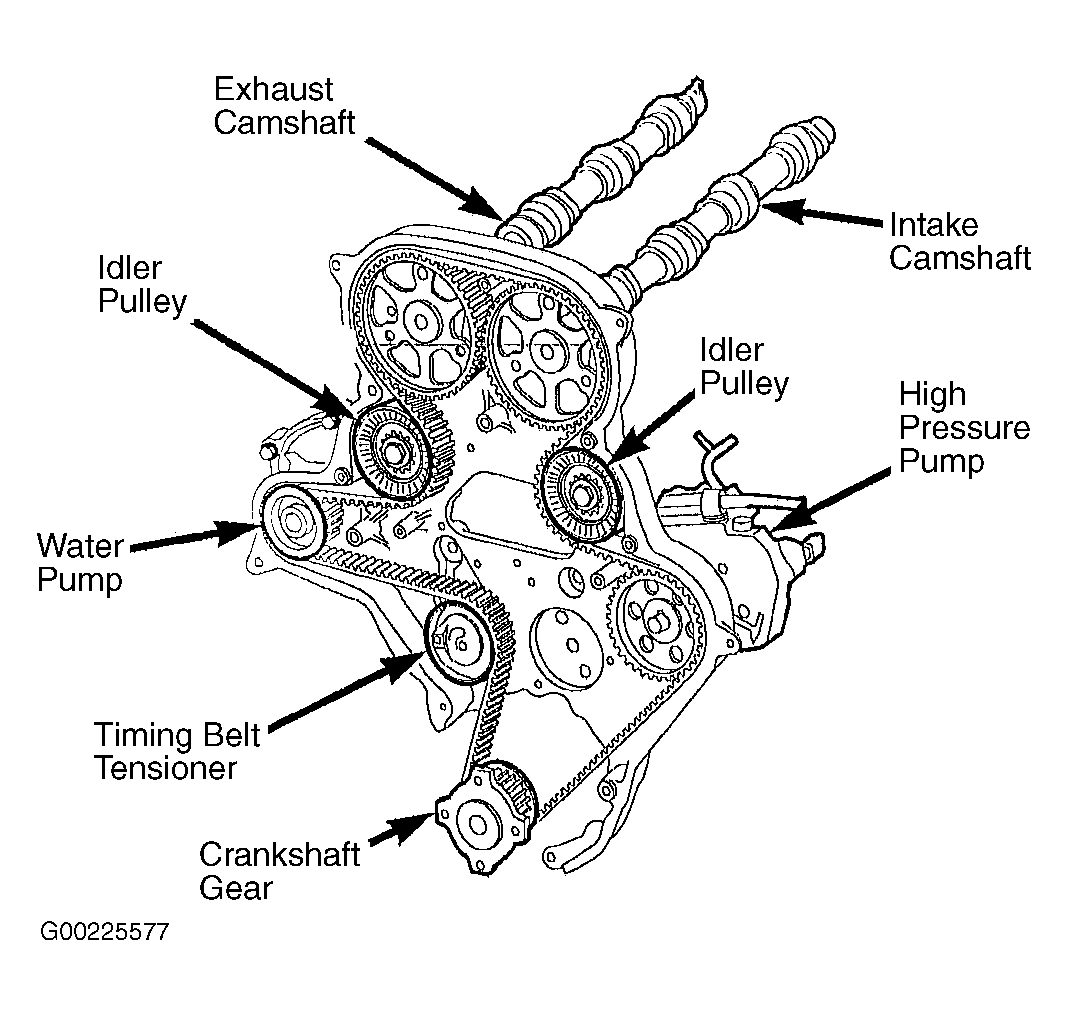 Exhaust Camshaft

Intake Camshaft

Idler Pulley

Idler Pulley

High Pressure Pump

Water Pump

Timing Belt Tensioner

Crankshaft Gear

G00225577