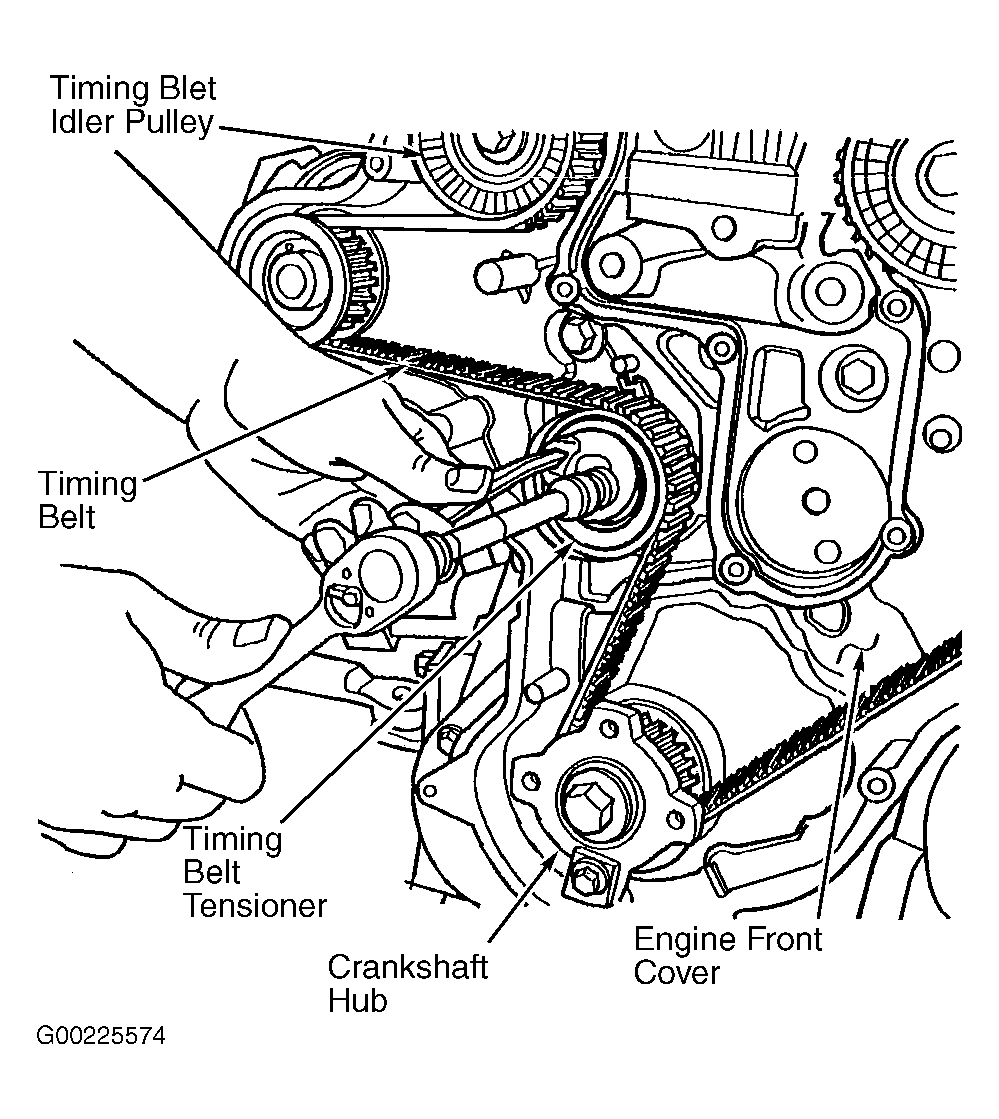 Timing Blet
Idler Pulley

Timing
Belt

Timing
Belt
Tensioner

Crankshaft
Hub

Engine Front
Cover

G00225574